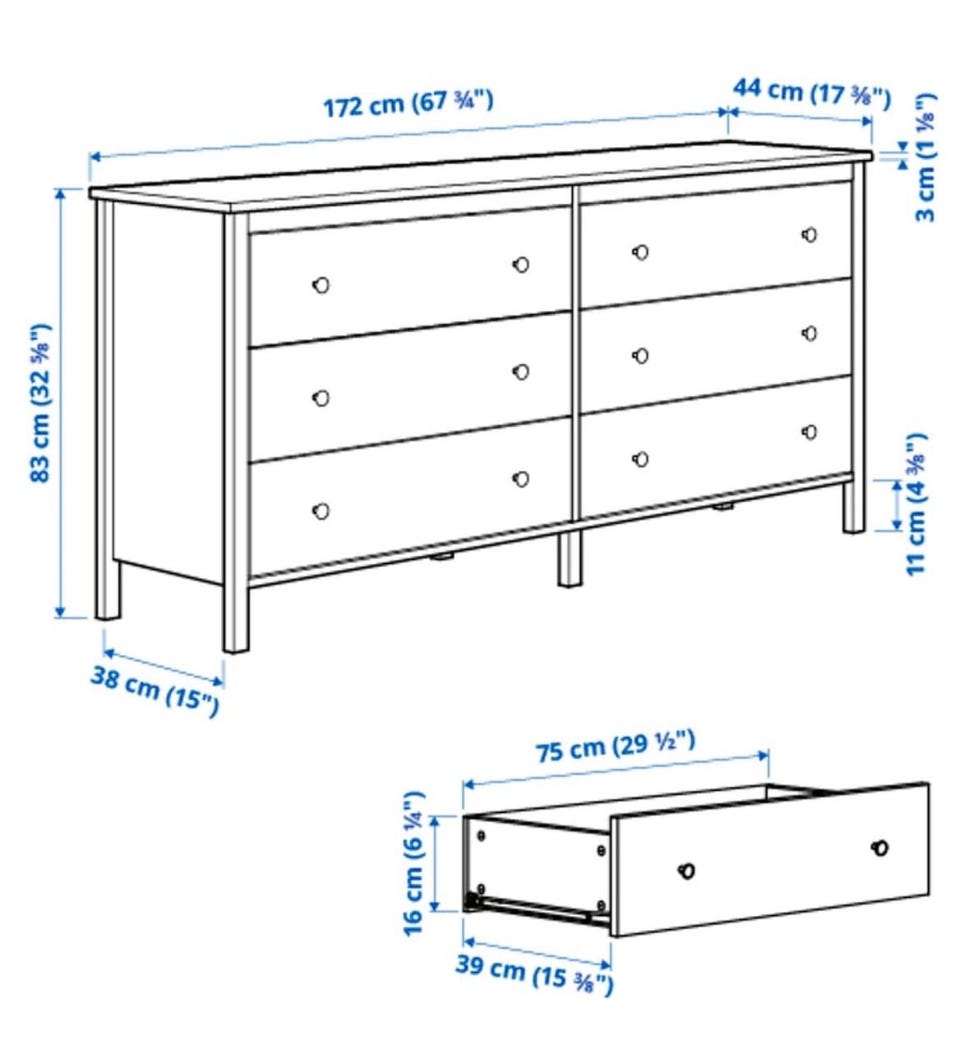 172 cm (67 ¾")
44 cm (17 ⅜")
3 cm (1 ⅛")
83 cm (32 ⅝")
11 cm (4 ⅜")
38 cm (15")
75 cm (29 ½")
16 cm (6 ¼")
39 cm (15 ⅜")