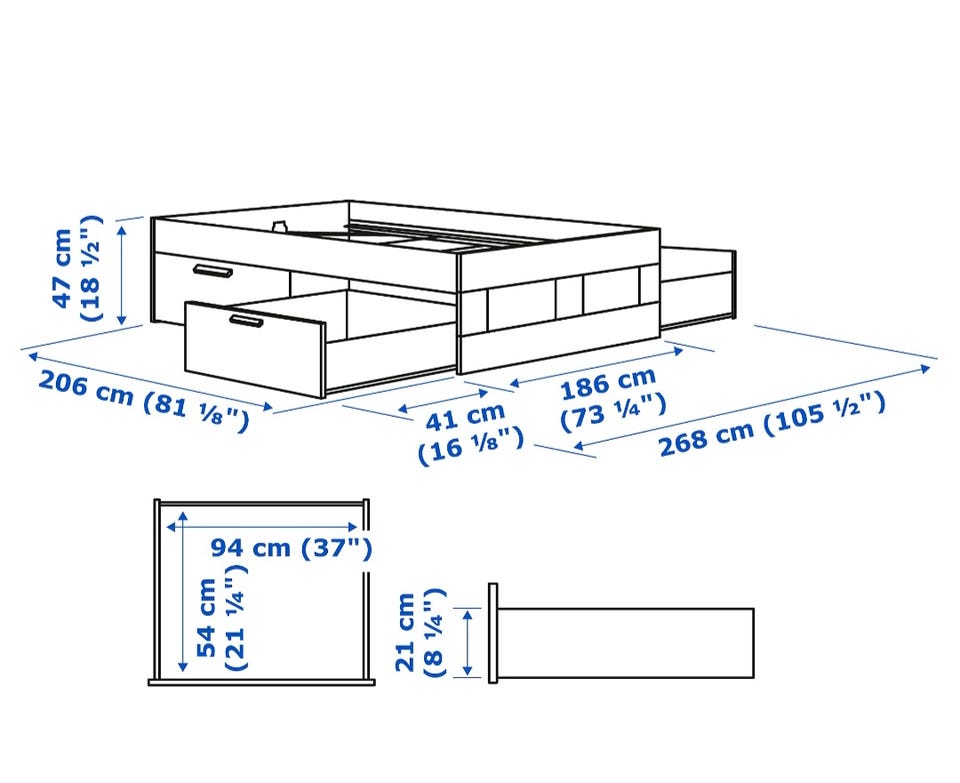 47 cm
(18 ½")

206 cm (81 ⅛")

41 cm
(16 ⅛")

186 cm
(73 ¼")

268 cm (105 ½")

94 cm (37")

54 cm
(21 ¼")

21 cm
(8 ¼")