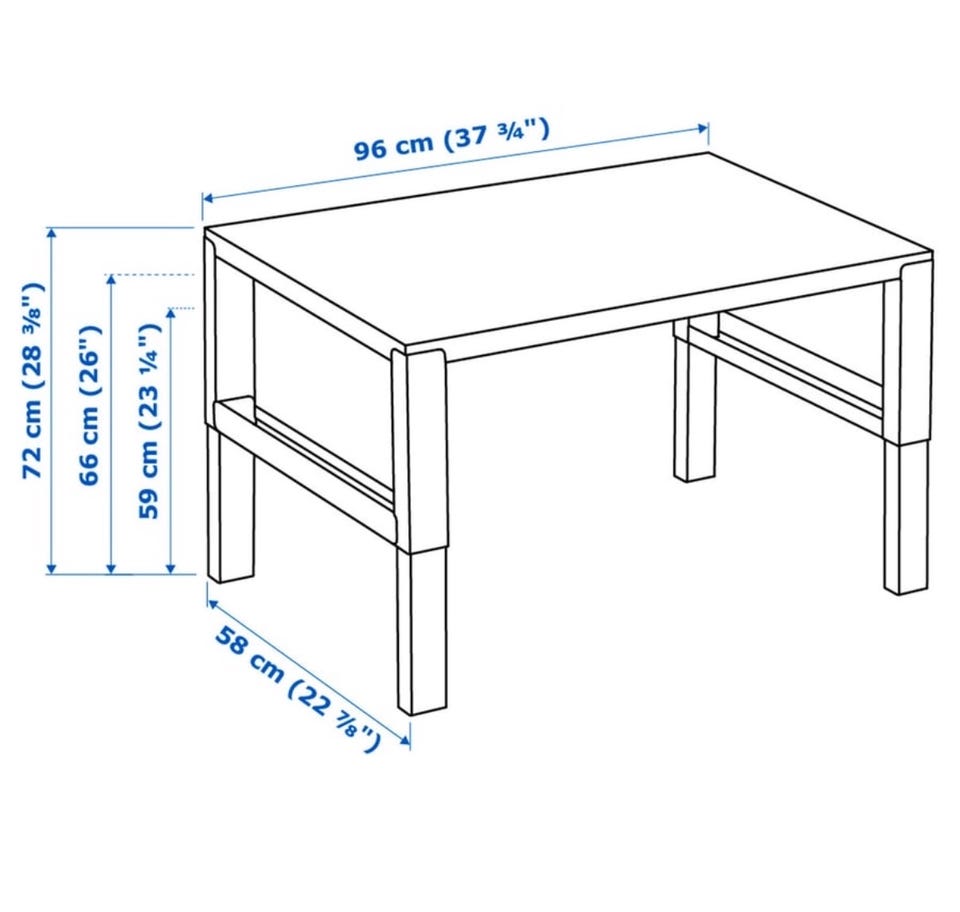 96 cm (37 ¾")

72 cm (28 ⅜")

66 cm (26")

59 cm (23 ¼")

58 cm (22 ⅞")