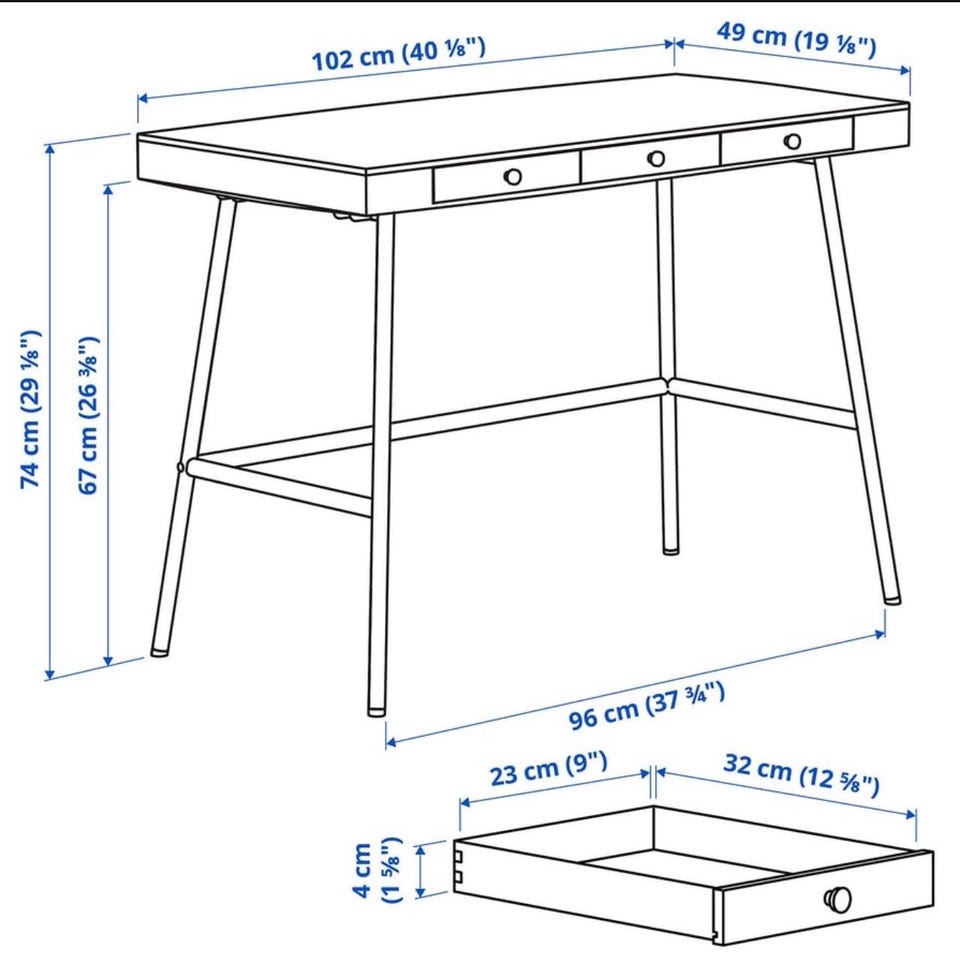 102 cm (40 ⅛")
49 cm (19 ⅛")
74 cm (29 ⅛")
67 cm (26 ⅜")
96 cm (37 ¾")
23 cm (9")
32 cm (12 ⅝")
4 cm (1 ⅝")