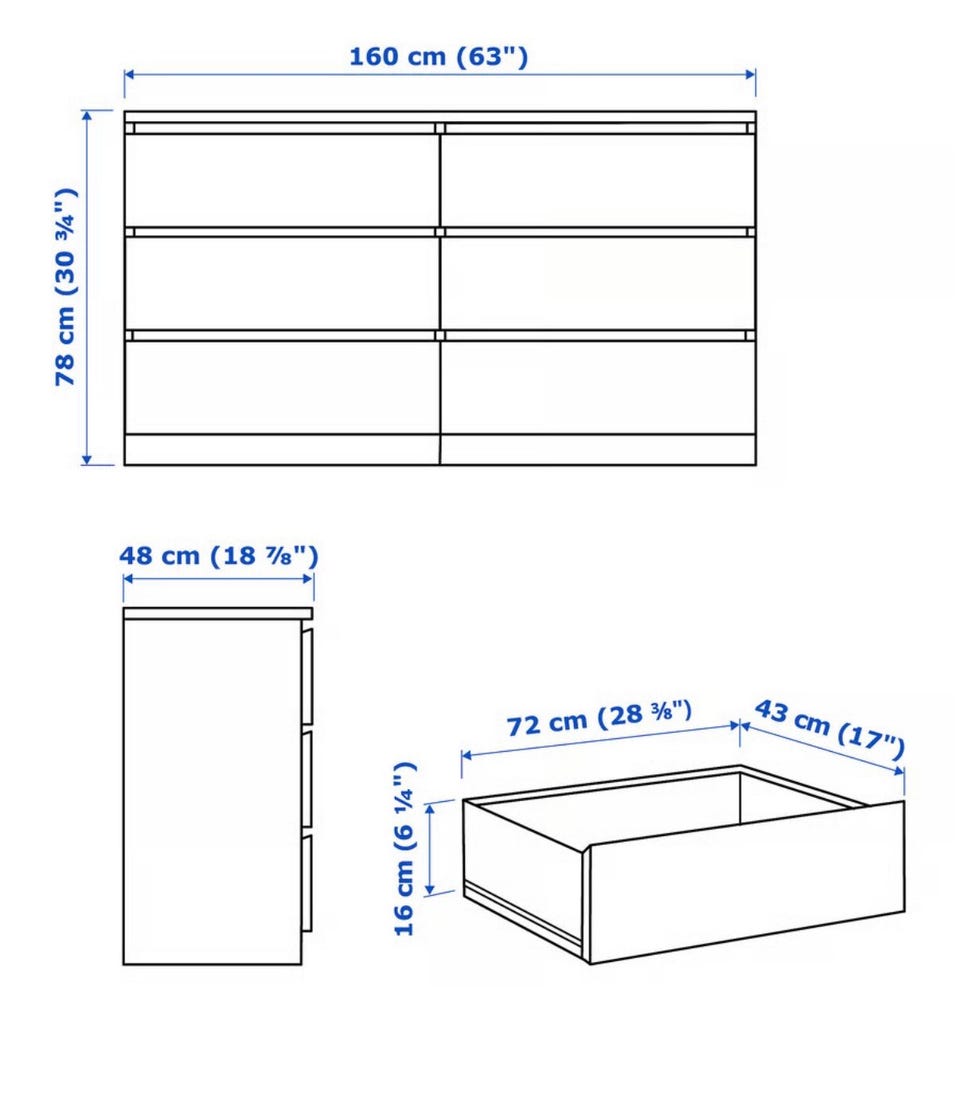 160 cm (63")

78 cm (30 ¾")

48 cm (18 ⅞")

72 cm (28 ⅜")

43 cm (17")

16 cm (6 ¼")