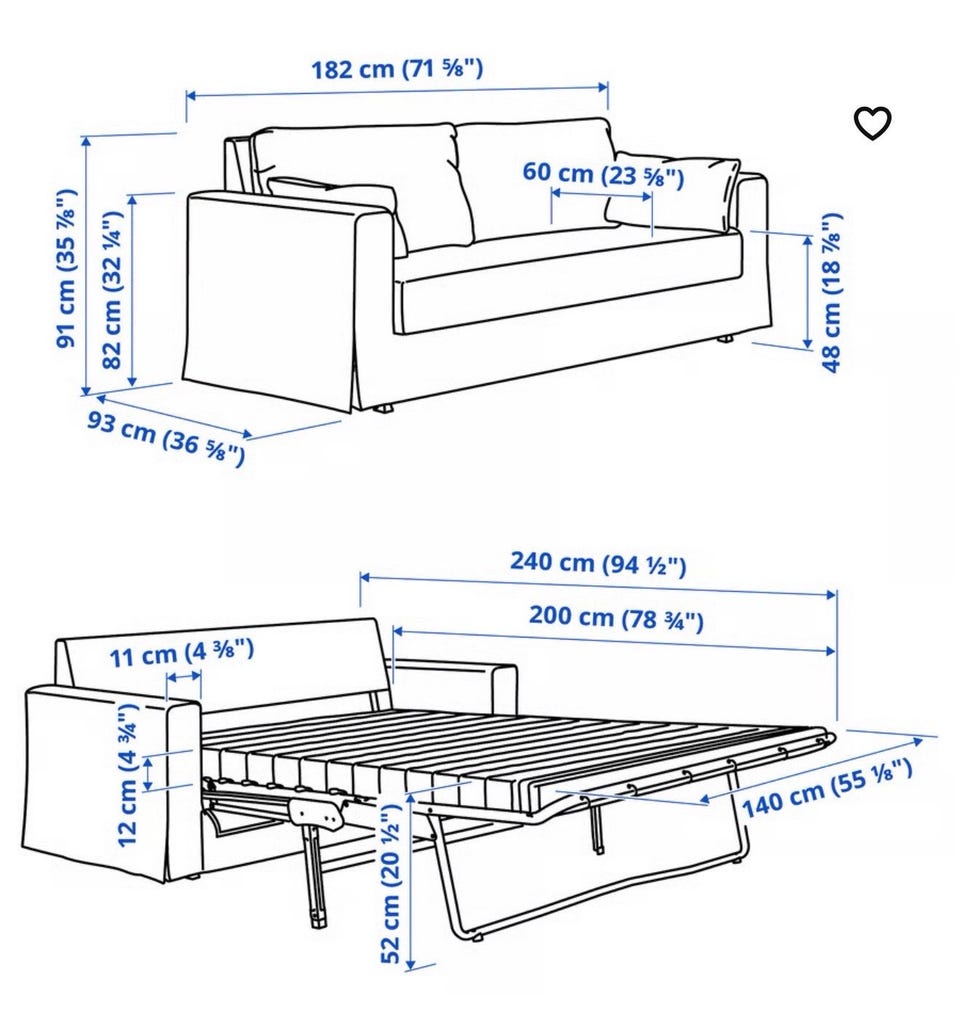 182 cm (71 ⅝")

60 cm (23 ⅝")

91 cm (35 ⅞")

82 cm (32 ¼")

48 cm (18 ⅞")

93 cm (36 ⅝")

240 cm (94 ½")

200 cm (78 ¾")

11 cm (4 ⅜")

12 cm (4 ¾")

140 cm (55 ⅛")

52 cm (20 ½")