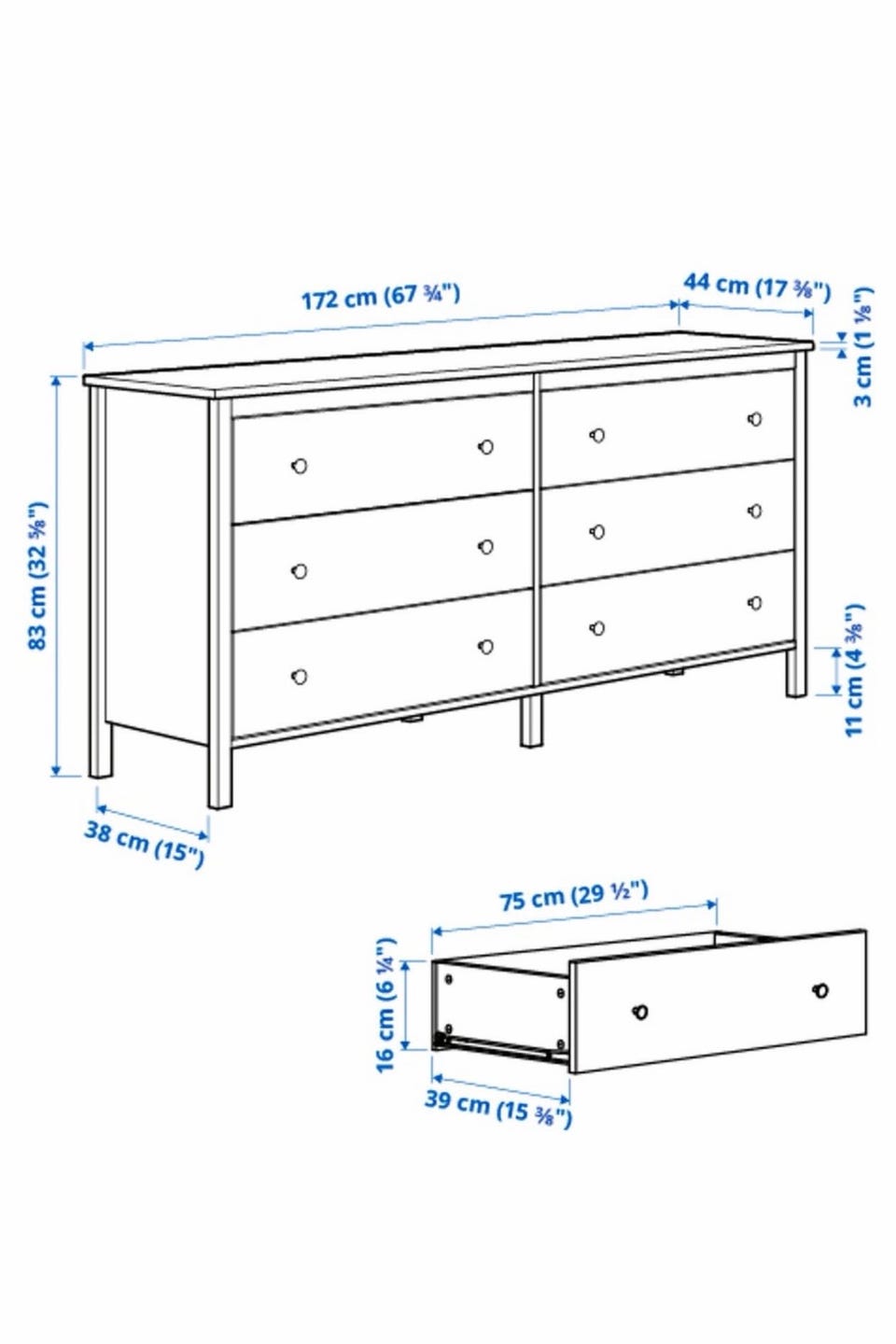 172 cm (67 ¾")
44 cm (17 ⅜")
3 cm (1 ⅛")
83 cm (32 ⅝")
11 cm (4 ⅜")
38 cm (15")
75 cm (29 ½")
16 cm (6 ¼")
39 cm (15 ⅜")