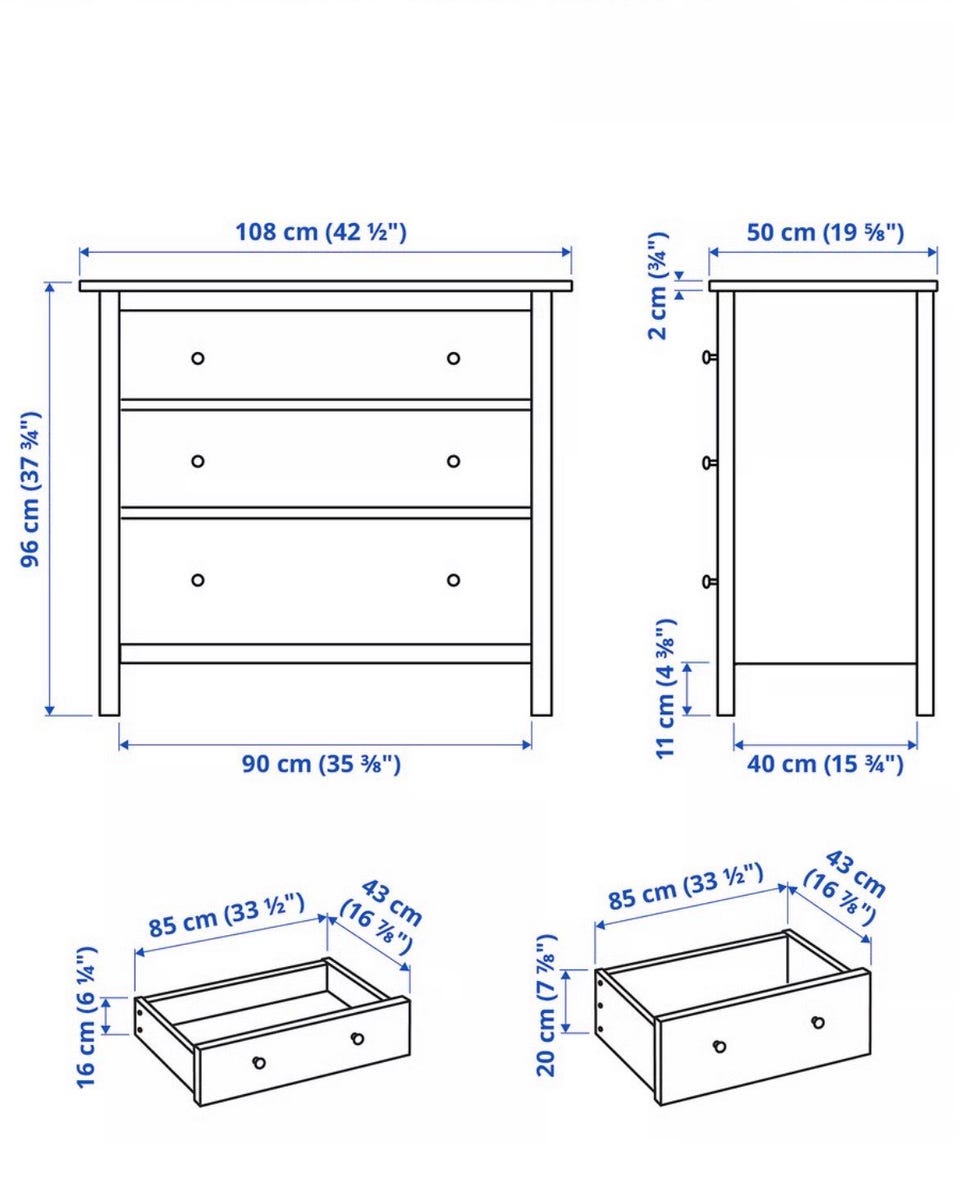 108 cm (42 ½")

96 cm (37 ¾")

90 cm (35 ⅜")

50 cm (19 ⅝")

2 cm (¾")

11 cm (4 ⅜")

40 cm (15 ¾")

85 cm (33 ½")

43 cm (16 ⅞")

16 cm (6 ¼")

85 cm (33 ½")

43 cm (16 ⅞")

20 cm (7 ⅞")