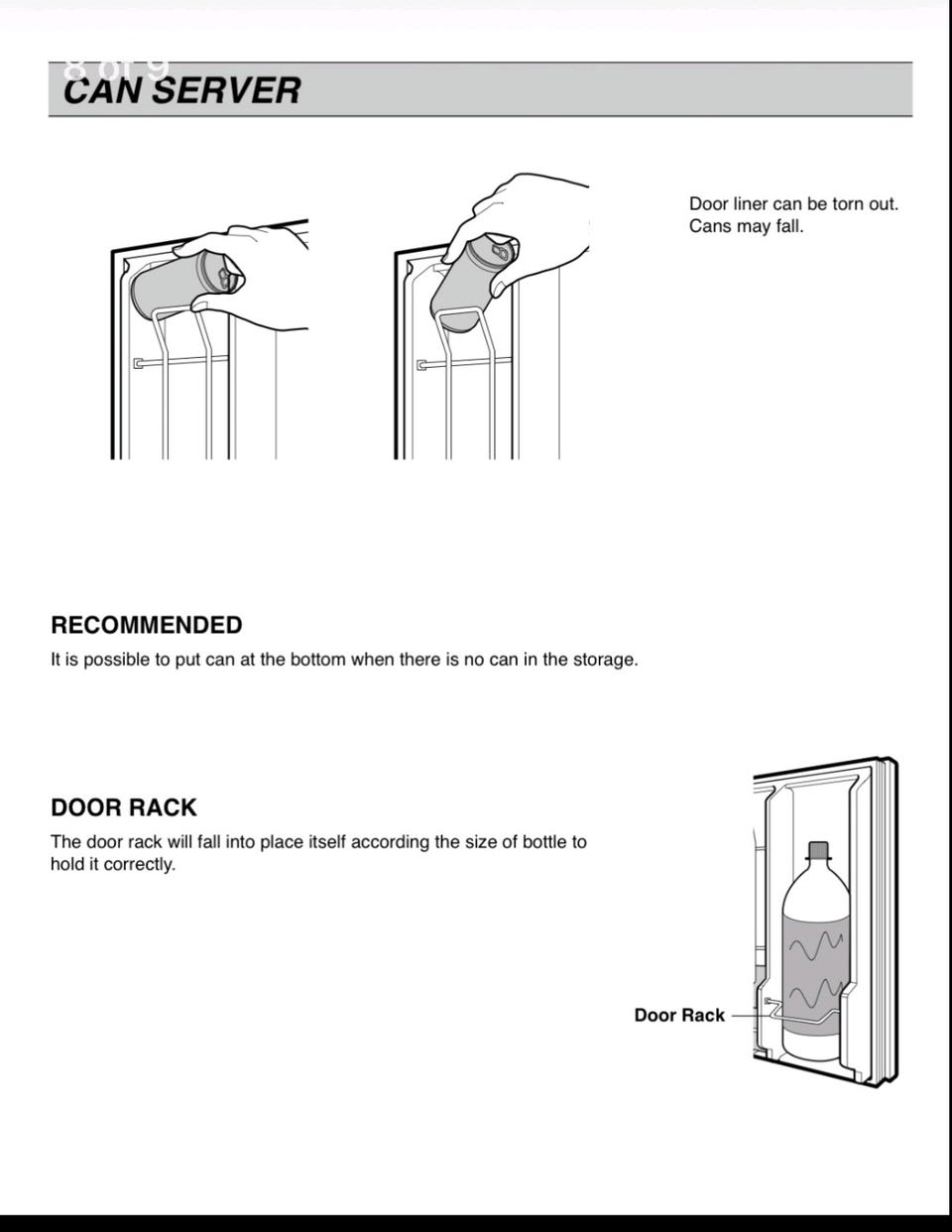 8 of 9

CAN SERVER

Door liner can be torn out.
Cans may fall.

RECOMMENDED

It is possible to put can at the bottom when there is no can in the storage.

DOOR RACK

The door rack will fall into place itself according the size of bottle to hold it correctly.

Door Rack