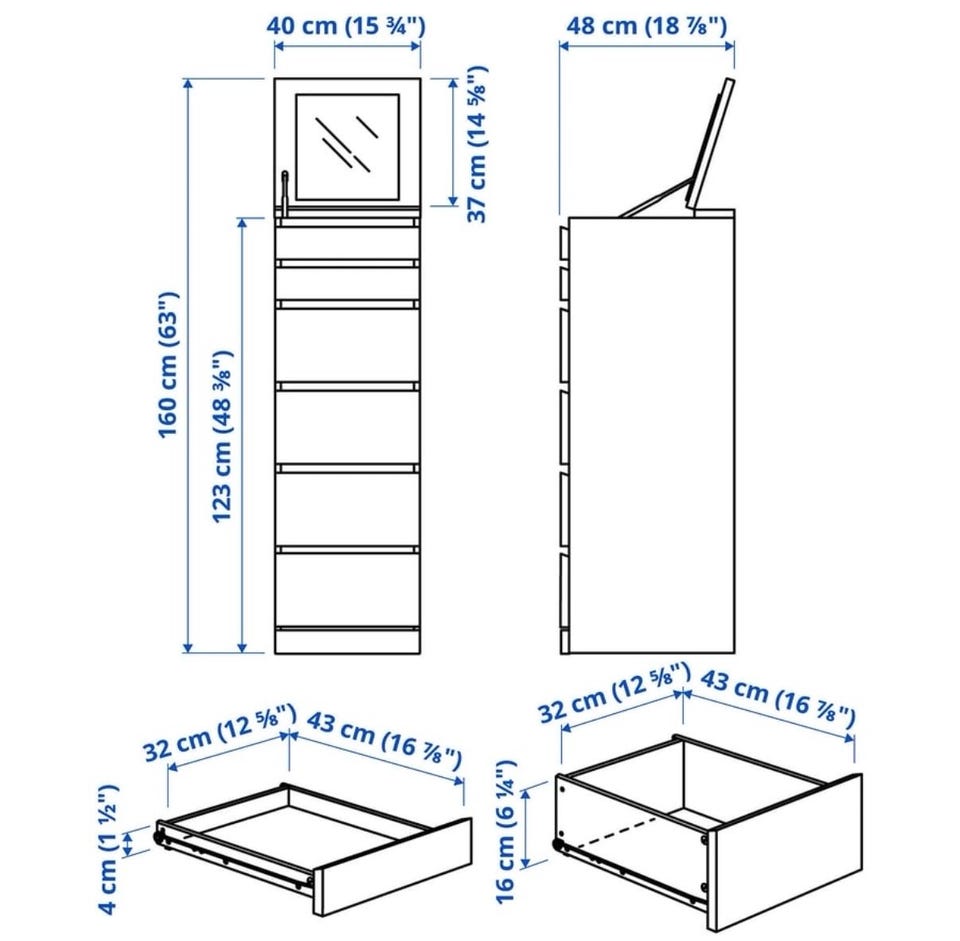 40 cm (15 ¾")

48 cm (18 ⅞")

37 cm (14 ⅝")

160 cm (63")

123 cm (48 ⅜")

32 cm (12 ⅝")

43 cm (16 ⅞")

4 cm (1 ½")

32 cm (12 ⅝")

43 cm (16 ⅞")

16 cm (6 ¼")