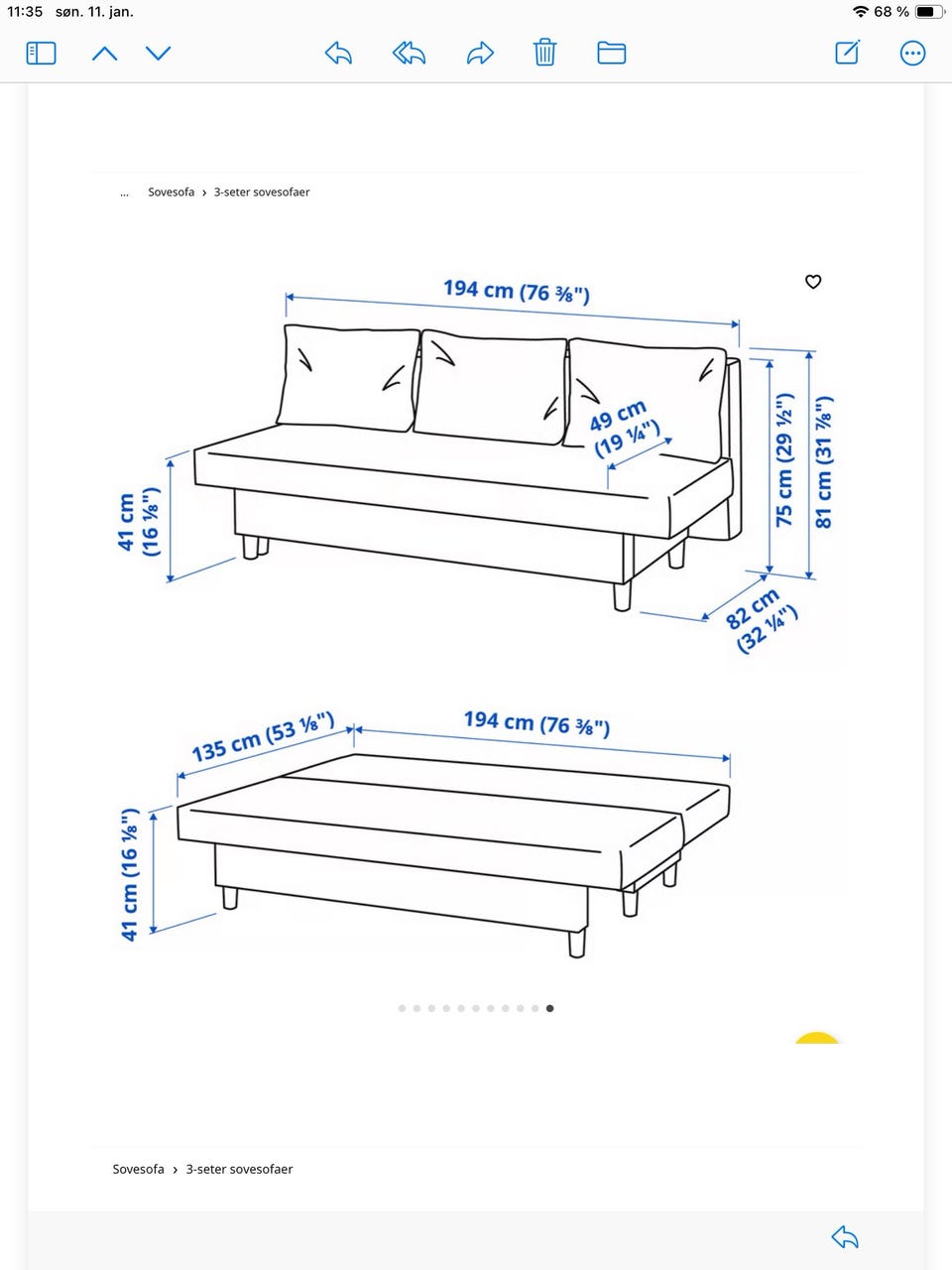 11:35 søn. 11. jan.

68 %

... Sovesofa › 3-seter sovesofaer

194 cm (76 ⅜")

49 cm (19 ¼")

41 cm (16 ⅛")

75 cm (29 ½")

81 cm (31 ⅞")

82 cm (32 ¼")

135 cm (53 ⅛")

194 cm (76 ⅜")

41 cm (16 ⅛")

Sovesofa › 3-seter sovesofaer