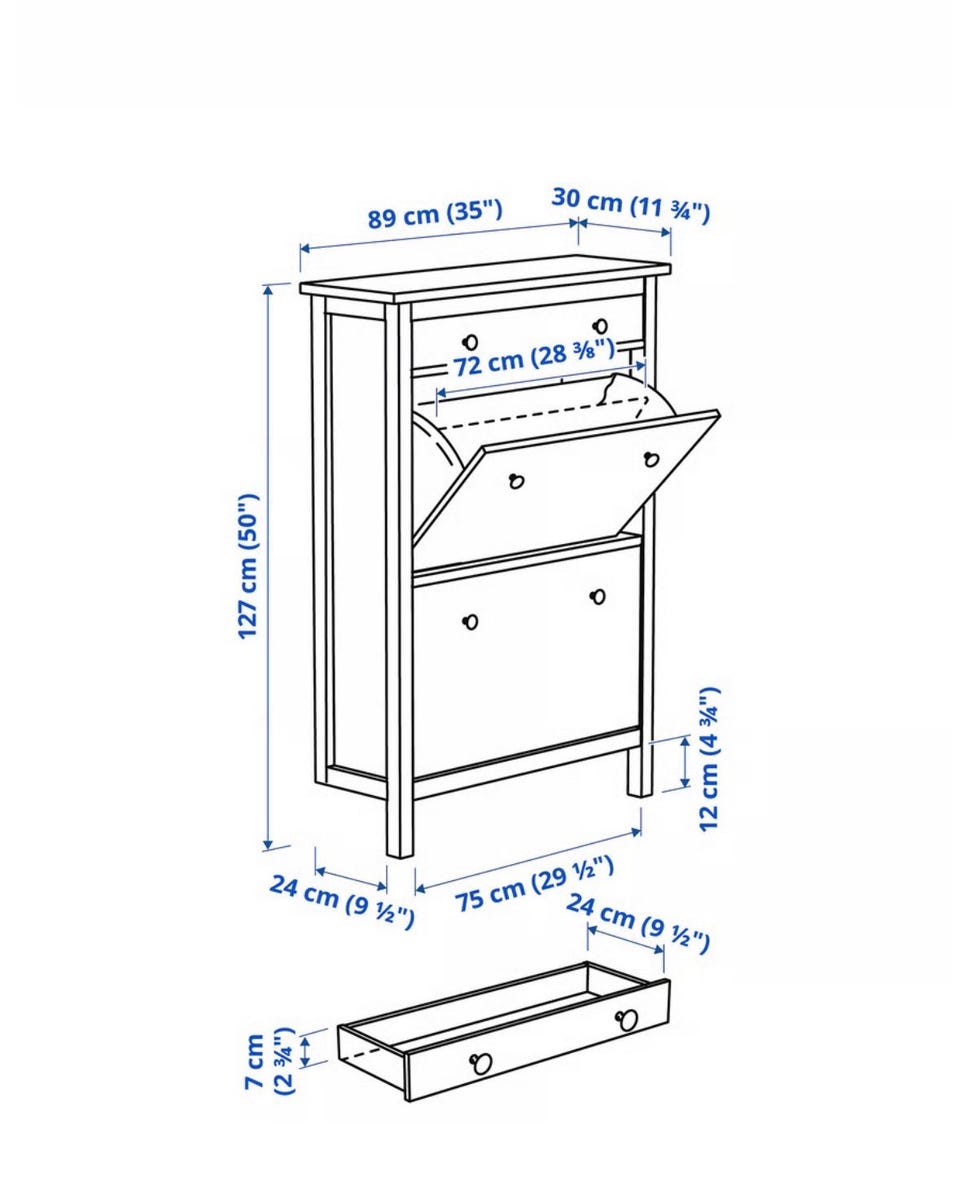 89 cm (35")
30 cm (11 ¾")
72 cm (28 ⅜")
127 cm (50")
12 cm (4 ¾")
24 cm (9 ½")
75 cm (29 ½")
24 cm (9 ½")
7 cm (2 ¾")