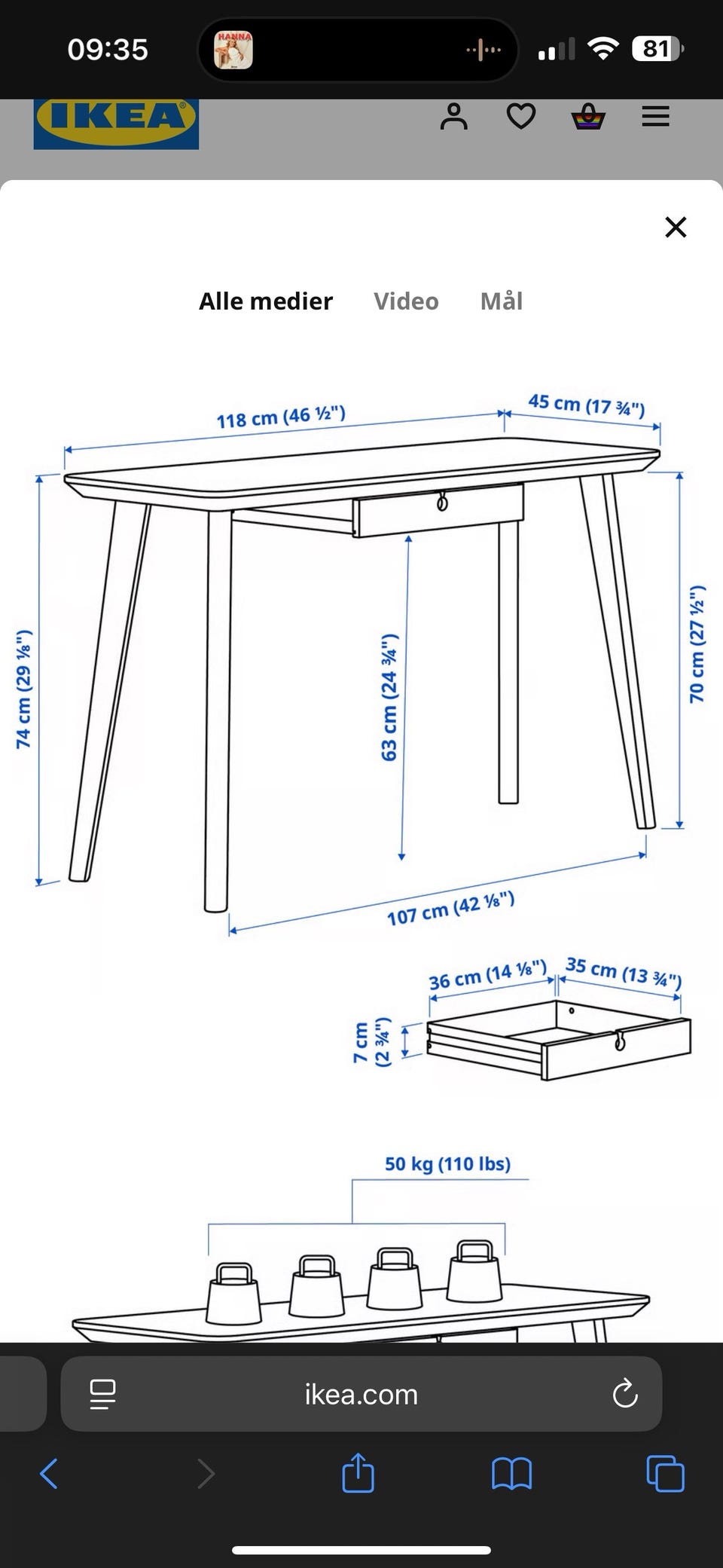 09:35

HANNA

81

IKEA

Alle medier Video Mål

118 cm (46 ½")
45 cm (17 ¾")
74 cm (29 ⅛")
63 cm (24 ¾")
70 cm (27 ½")
107 cm (42 ⅛")
36 cm (14 ⅛")
35 cm (13 ¾")
7 cm (2 ¾")

50 kg (110 lbs)

ikea.com