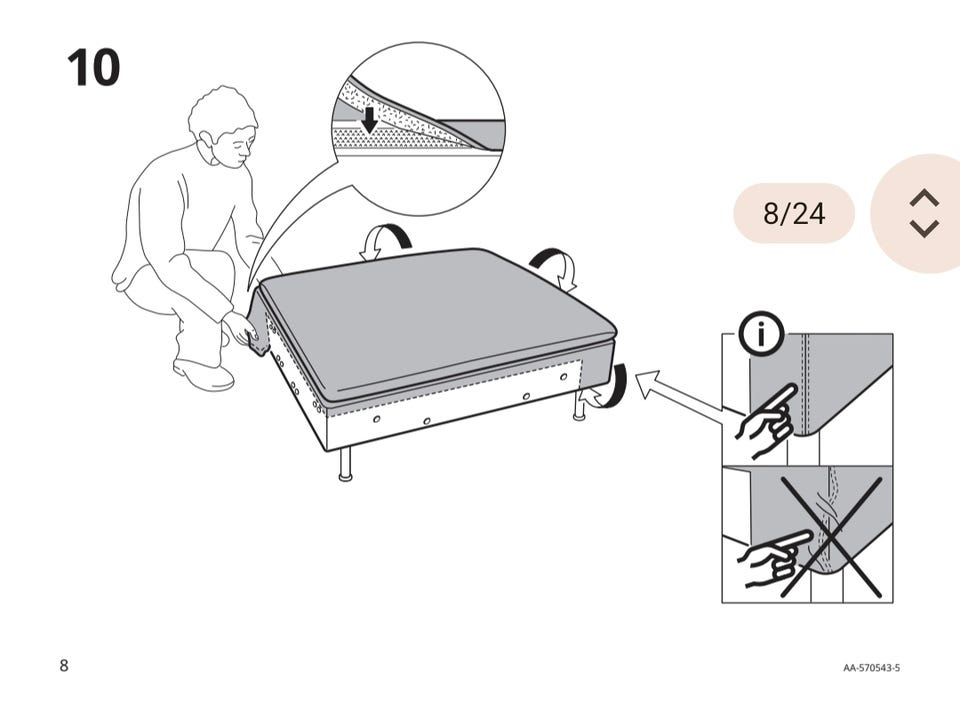 10

8/24

i

8

AA-570543-5