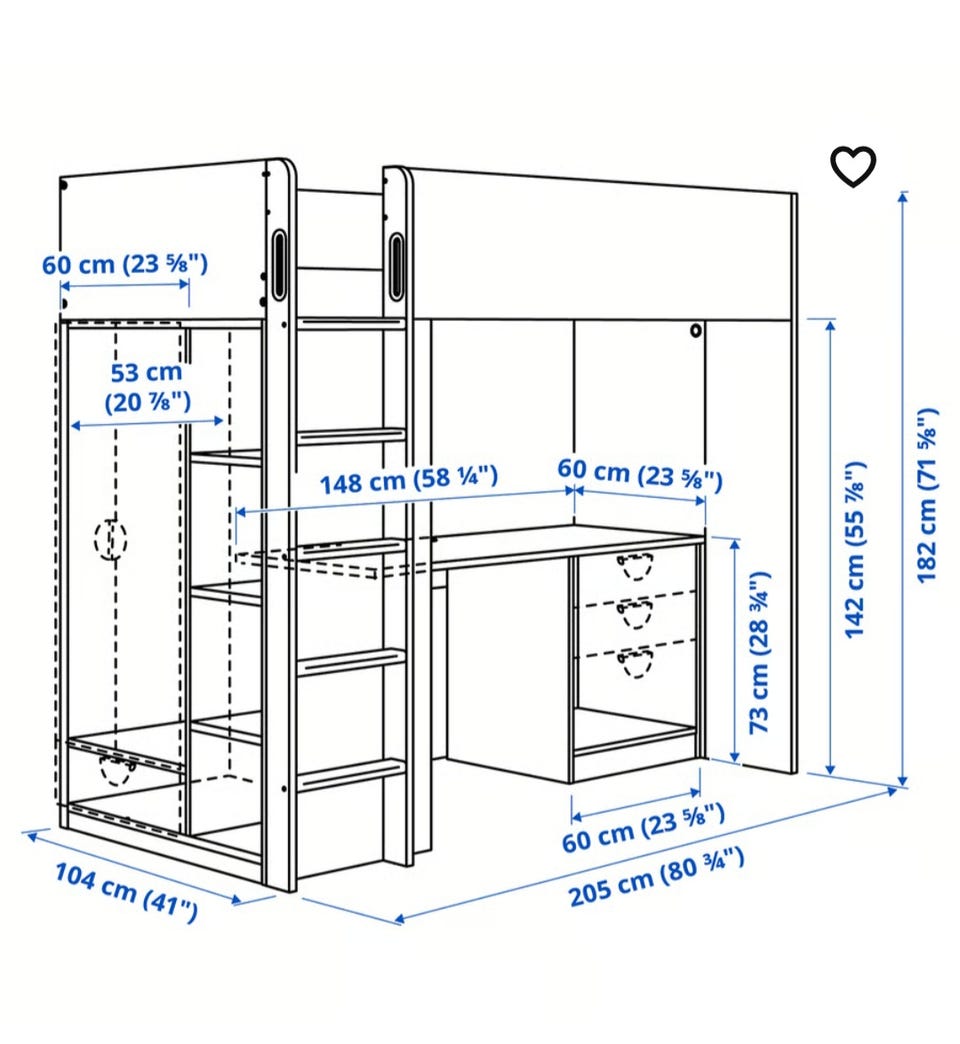 60 cm (23 ⅝")

53 cm (20 ⅞")

148 cm (58 ¼")

60 cm (23 ⅝")

73 cm (28 ¾")

142 cm (55 ⅞")

182 cm (71 ⅝")

60 cm (23 ⅝")

104 cm (41")

205 cm (80 ¾")