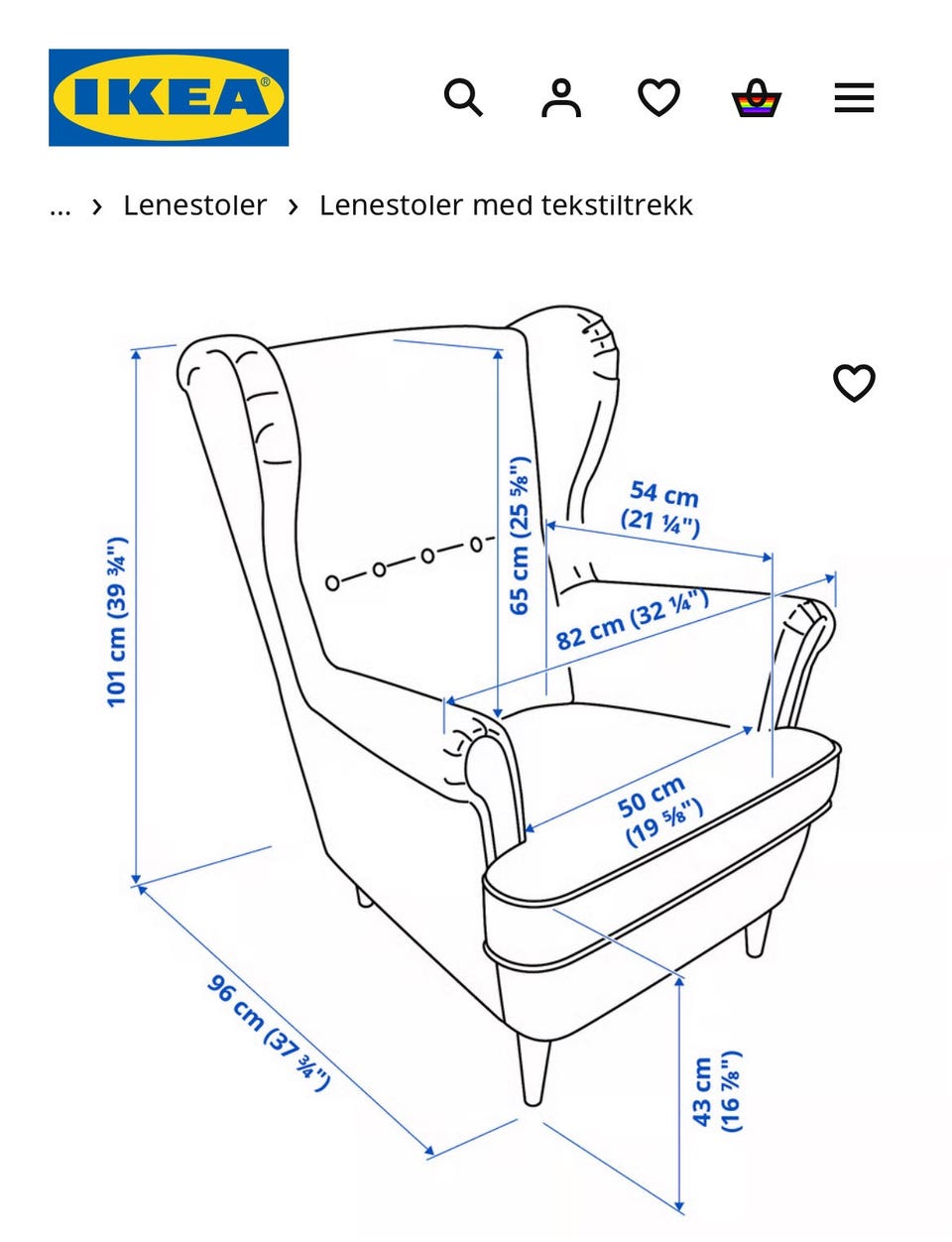 IKEA®

... › Lenestoler › Lenestoler med tekstiltrekk

101 cm (39 ¾")
65 cm (25 ⅝")
54 cm (21 ¼")
82 cm (32 ¼")
50 cm (19 ⅝")
96 cm (37 ¾")
43 cm (16 ⅞")