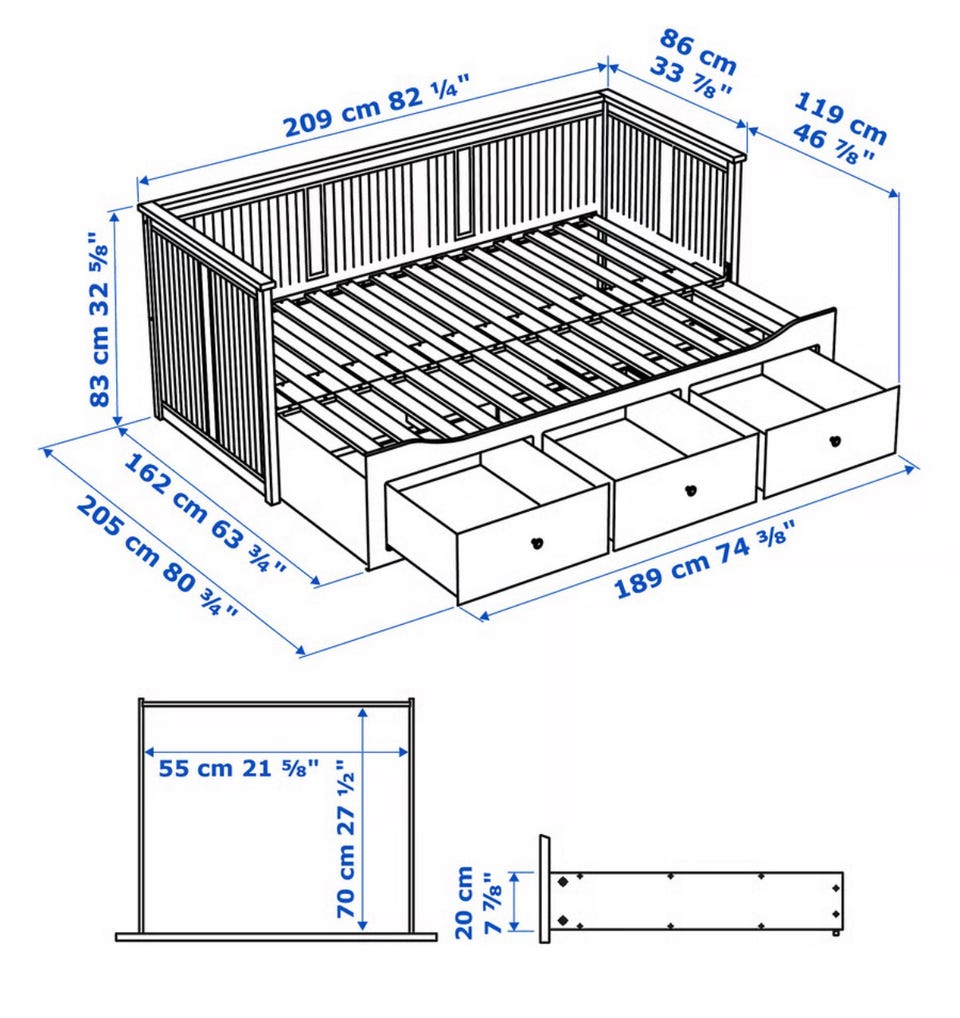 209 cm 82 ¼"

86 cm 33 ⅞"

119 cm 46 ⅞"

83 cm 32 ⅝"

162 cm 63 ¾"

205 cm 80 ¾"

189 cm 74 ⅜"

55 cm 21 ⅝"

70 cm 27 ½"

20 cm 7 ⅞"