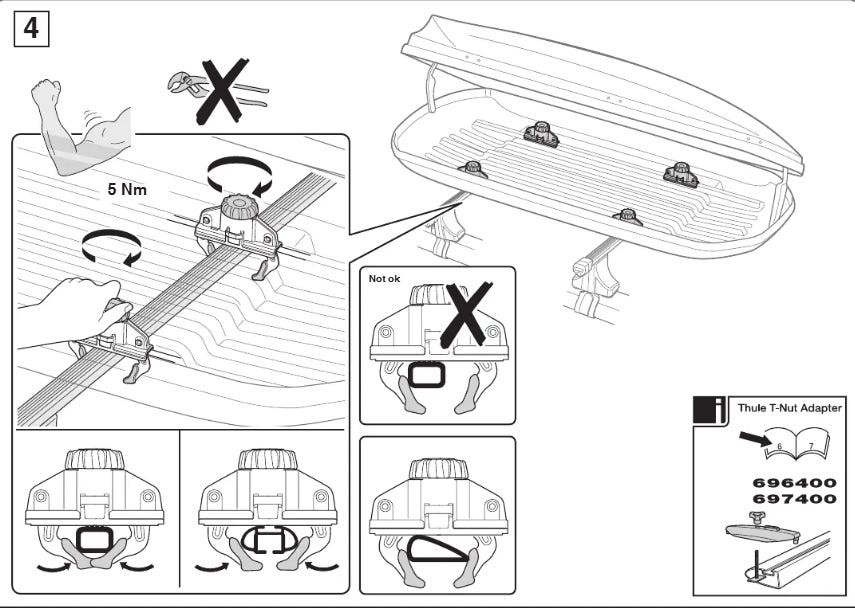 4

5 Nm

Not ok

i Thule T-Nut Adapter

6 7

696400
697400