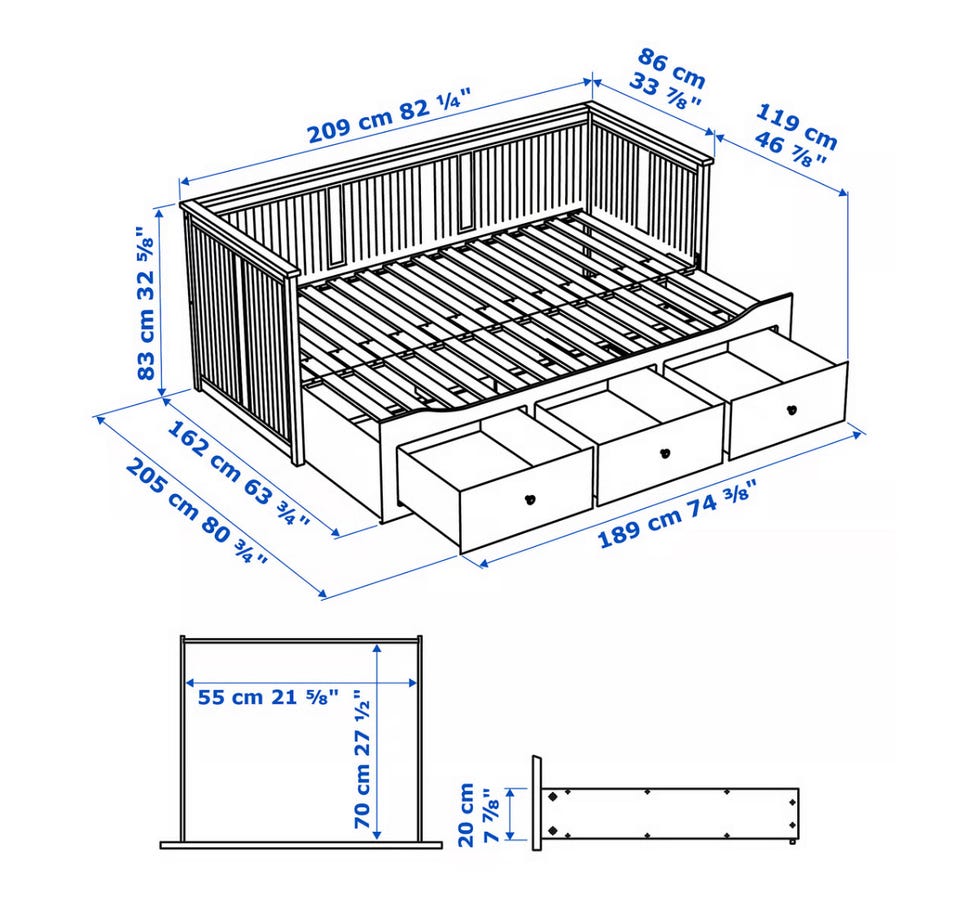 209 cm 82 ¼"

86 cm
33 ⅞"

119 cm
46 ⅞"

83 cm 32 ⅝"

162 cm 63 ¾"

205 cm 80 ¾"

189 cm 74 ⅜"

55 cm 21 ⅝"

70 cm 27 ½"

20 cm
7 ⅞"