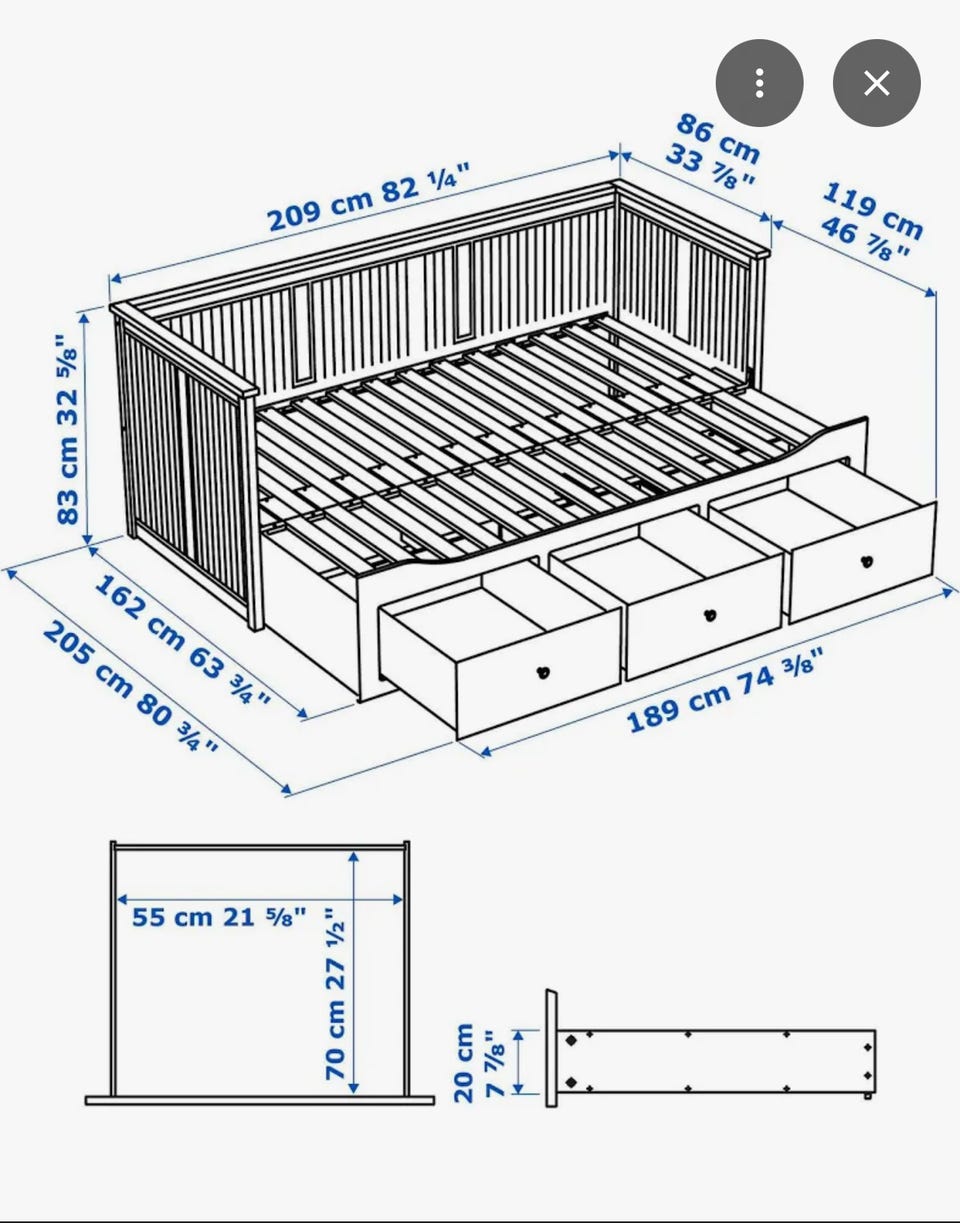 209 cm 82 ¼"
86 cm
33 ⅞"
119 cm
46 ⅞"
83 cm 32 ⅝"
162 cm 63 ¾"
205 cm 80 ¾"
189 cm 74 ⅜"
55 cm 21 ⅝"
70 cm 27 ½"
20 cm
7 ⅞"