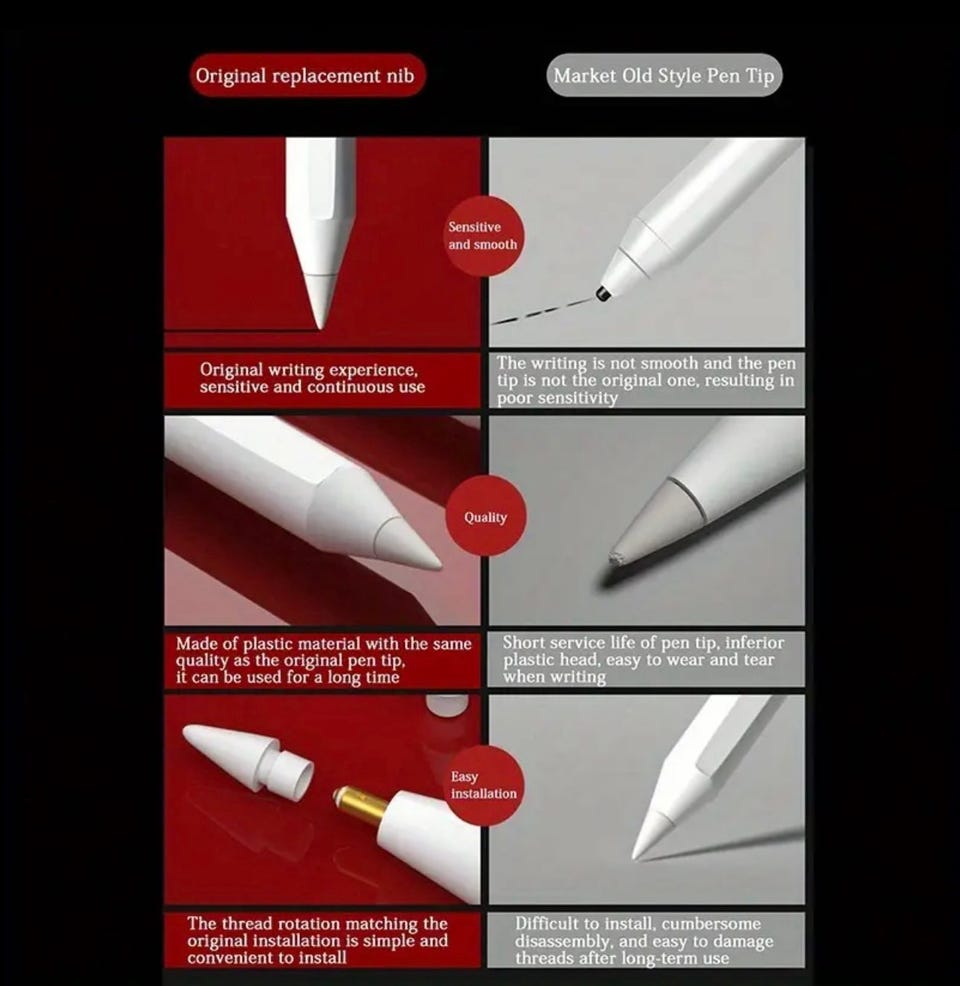 Original replacement nib

Market Old Style Pen Tip

Sensitive and smooth

Original writing experience, sensitive and continuous use

The writing is not smooth and the pen tip is not the original one, resulting in poor sensitivity

Quality

Made of plastic material with the same quality as the original pen tip, it can be used for a long time

Short service life of pen tip, inferior plastic head, easy to wear and tear when writing

Easy installation

The thread rotation matching the original installation is simple and convenient to install

Difficult to install, cumbersome disassembly, and easy to damage threads after long-term use