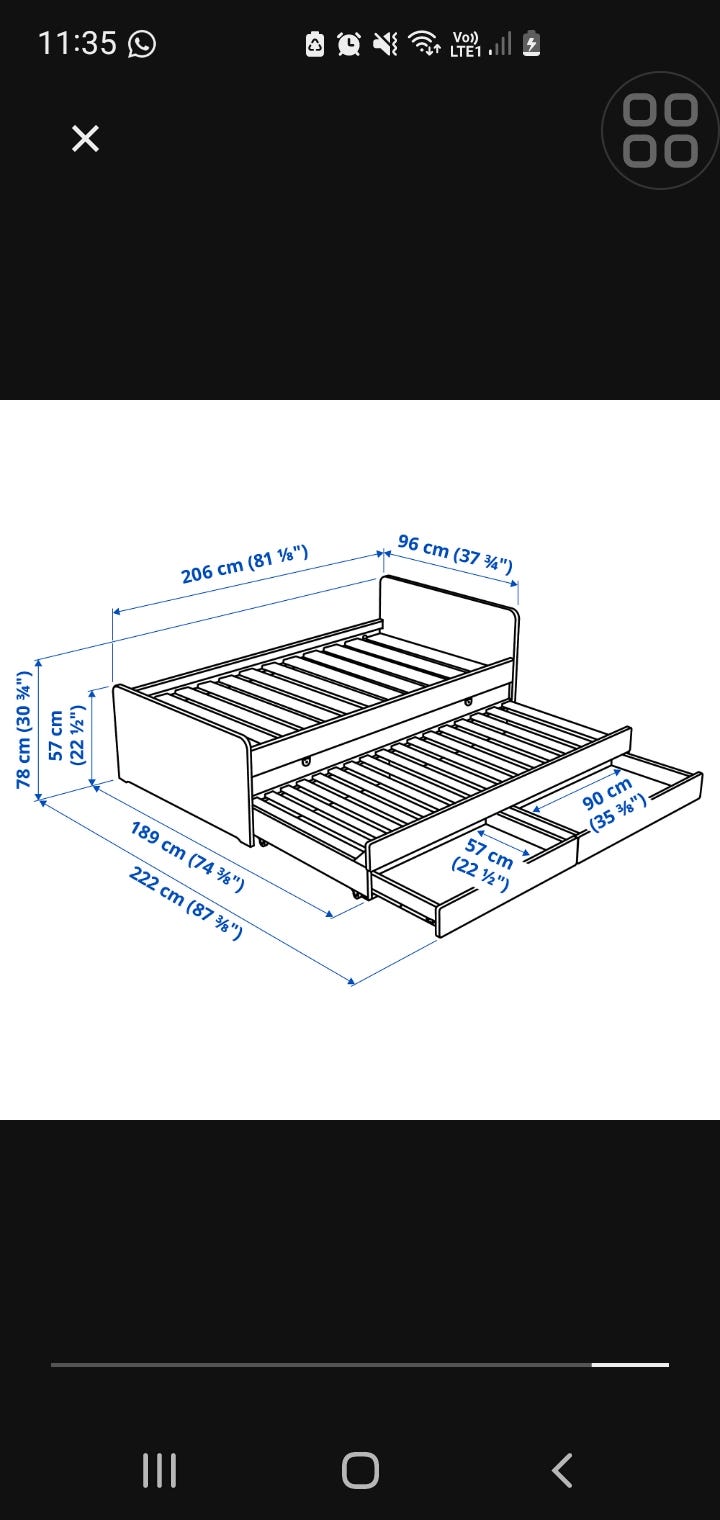 11:35

Vo)) LTE1

206 cm (81 ⅛")

96 cm (37 ¾")

78 cm (30 ¾")

57 cm (22 ½")

189 cm (74 ⅜")

222 cm (87 ⅜")

57 cm (22 ½")

90 cm (35 ⅜")