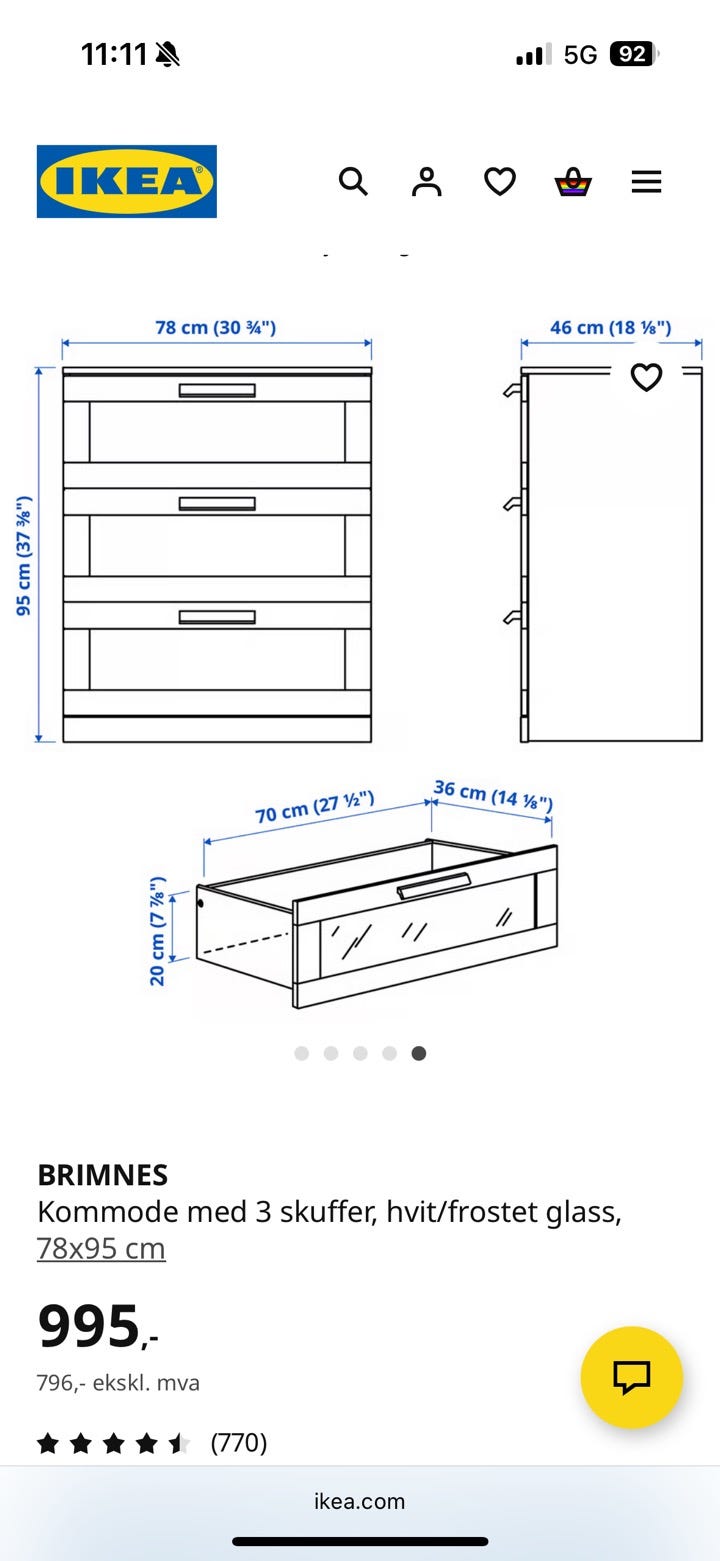 11:11

5G 92

IKEA

78 cm (30 ¾")

46 cm (18 ⅛")

95 cm (37 ⅜")

70 cm (27 ½")

36 cm (14 ⅛")

20 cm (7 ⅞")

BRIMNES
Kommode med 3 skuffer, hvit/frostet glass, 78x95 cm

995,-

796,- ekskl. mva

(770)

ikea.com