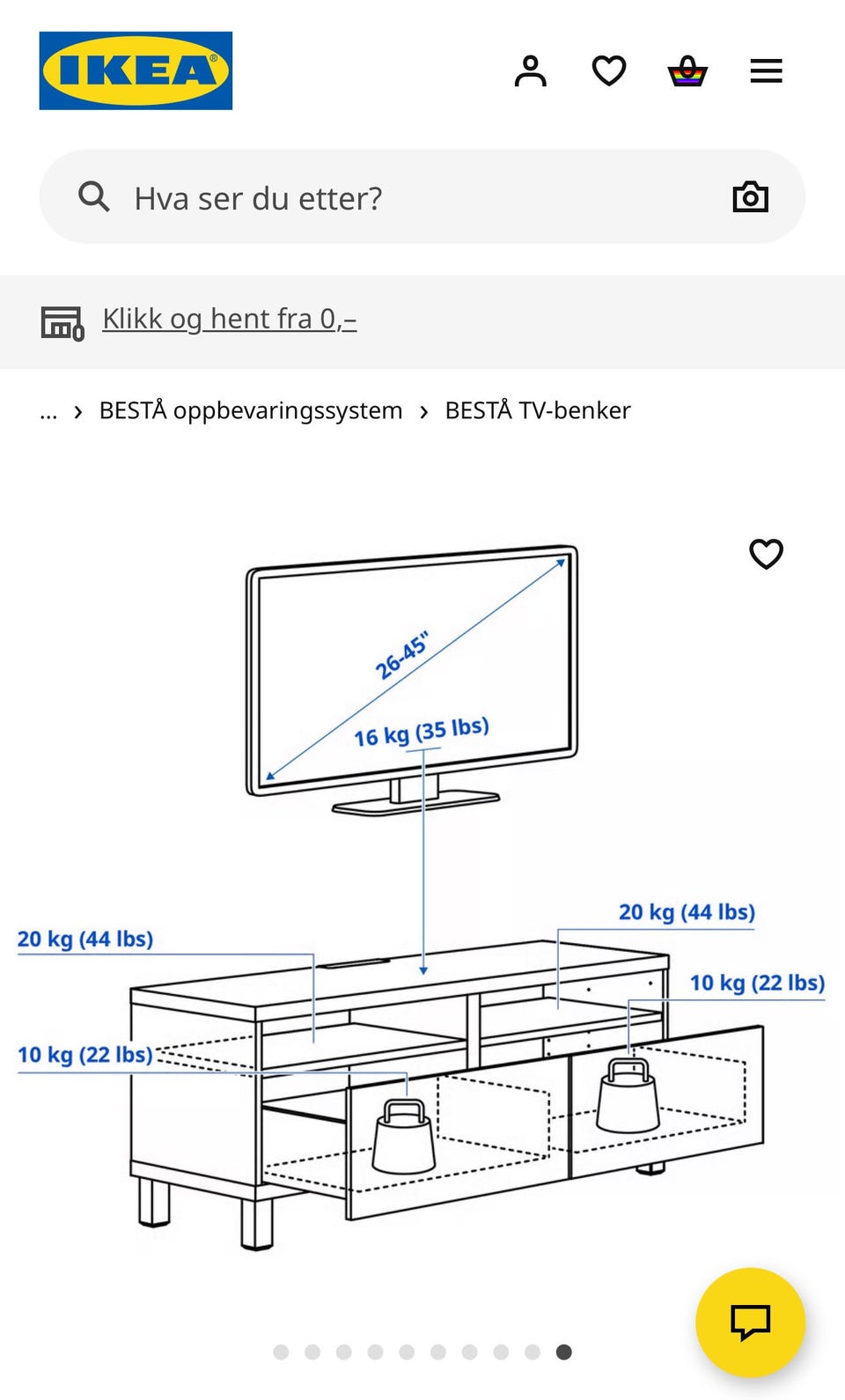 IKEA

Hva ser du etter?

Klikk og hent fra 0,–

... › BESTÅ oppbevaringssystem › BESTÅ TV-benker

26-45"

16 kg (35 lbs)

20 kg (44 lbs)

20 kg (44 lbs)

10 kg (22 lbs)

10 kg (22 lbs)