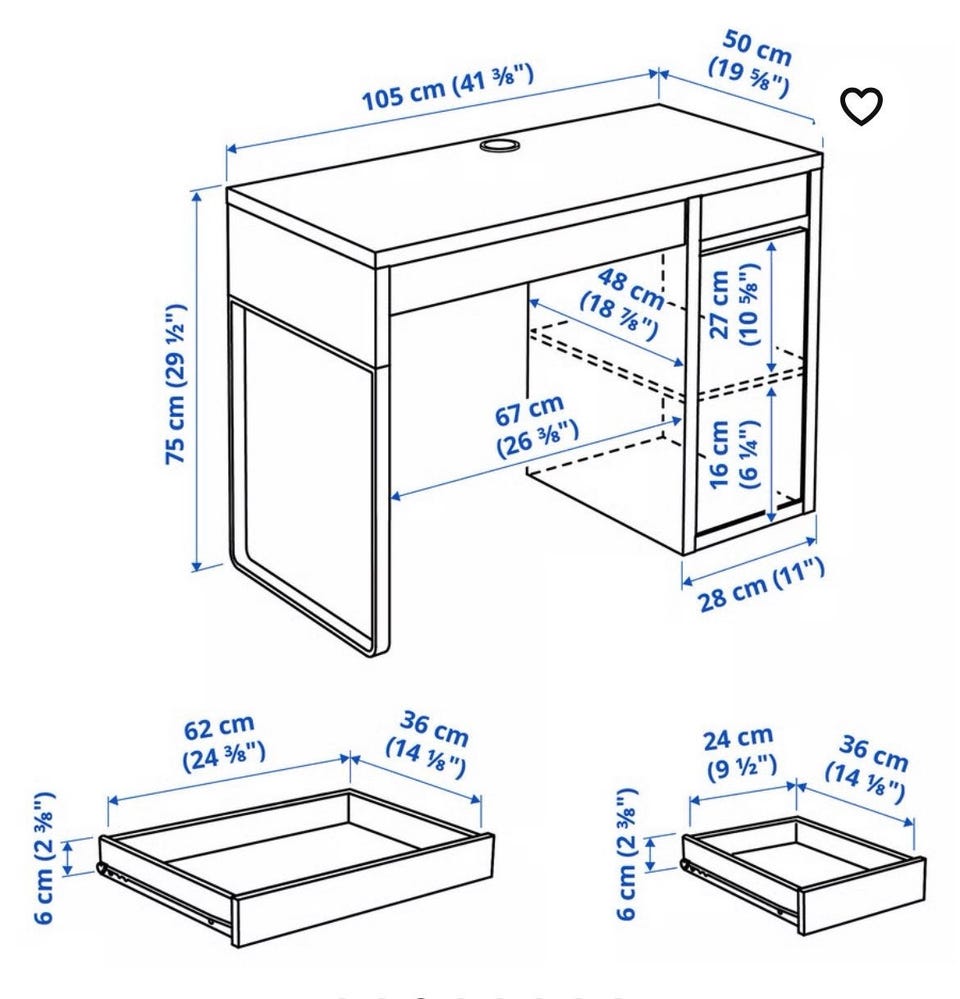 105 cm (41 ⅜")

50 cm (19 ⅝")

75 cm (29 ½")

48 cm (18 ⅞")

27 cm (10 ⅝")

67 cm (26 ⅜")

16 cm (6 ¼")

28 cm (11")

62 cm (24 ⅜")

36 cm (14 ⅛")

6 cm (2 ⅜")

24 cm (9 ½")

36 cm (14 ⅛")

6 cm (2 ⅜")