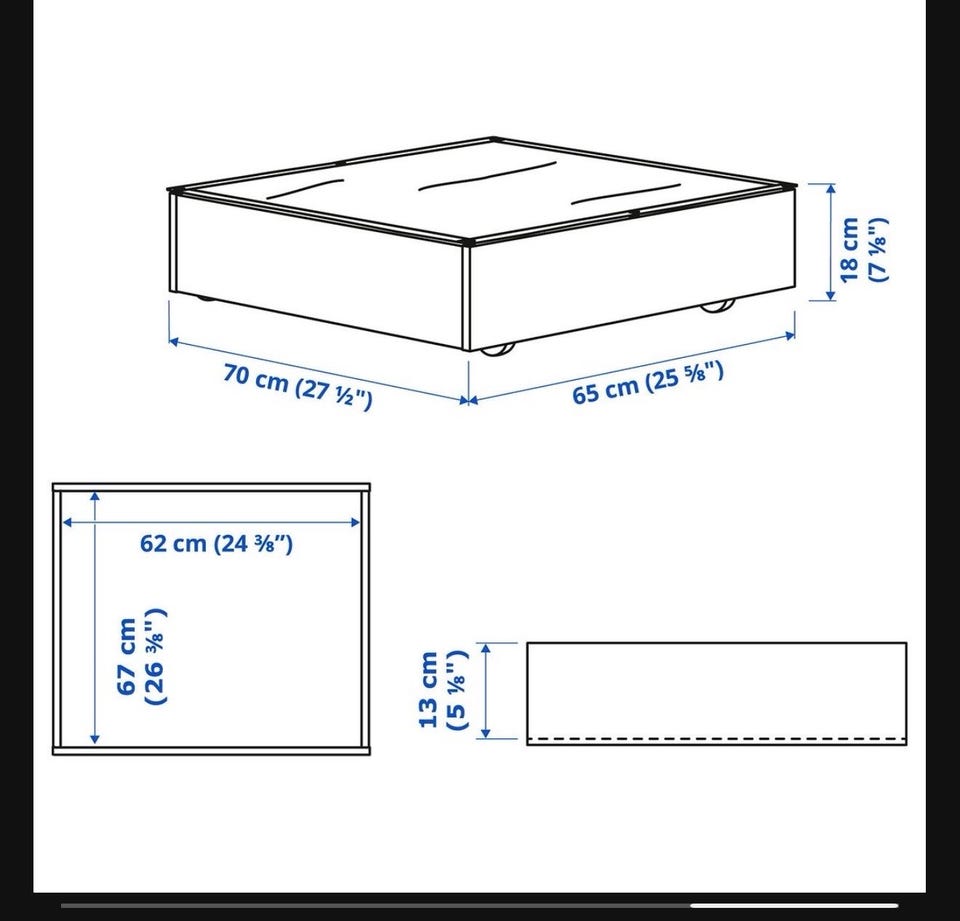 18 cm
(7 ⅛")

70 cm (27 ½")

65 cm (25 ⅝")

62 cm (24 ⅜")

67 cm
(26 ⅜")

13 cm
(5 ⅛")