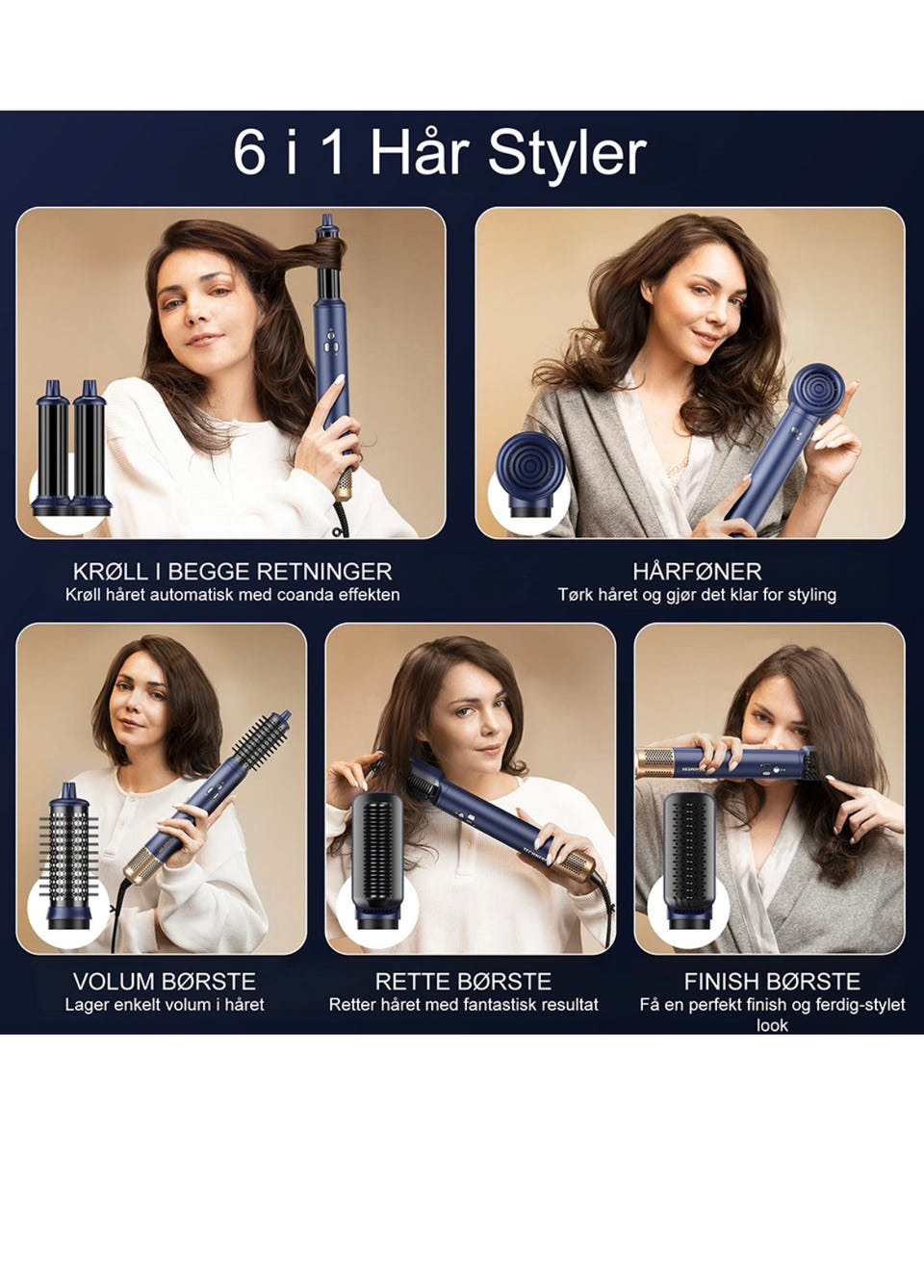 6 i 1 Hår Styler

KRØLL I BEGGE RETNINGER
Krøll håret automatisk med coanda effekten

HÅRFØNER
Tørk håret og gjør det klar for styling

VOLUM BØRSTE
Lager enkelt volum i håret

RETTE BØRSTE
Retter håret med fantastisk resultat

FINISH BØRSTE
Få en perfekt finish og ferdig-stylet look