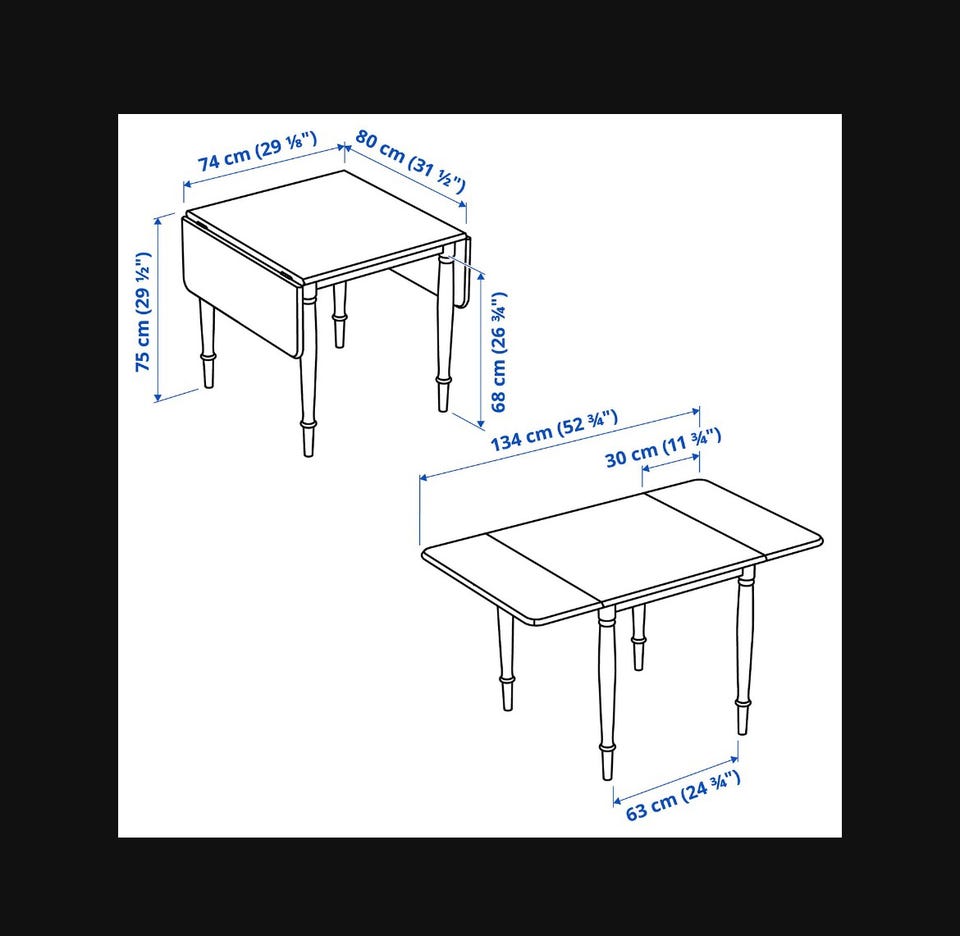 74 cm (29 ⅛")
80 cm (31 ½")
75 cm (29 ½")
68 cm (26 ¾")
134 cm (52 ¾")
30 cm (11 ¾")
63 cm (24 ¾")