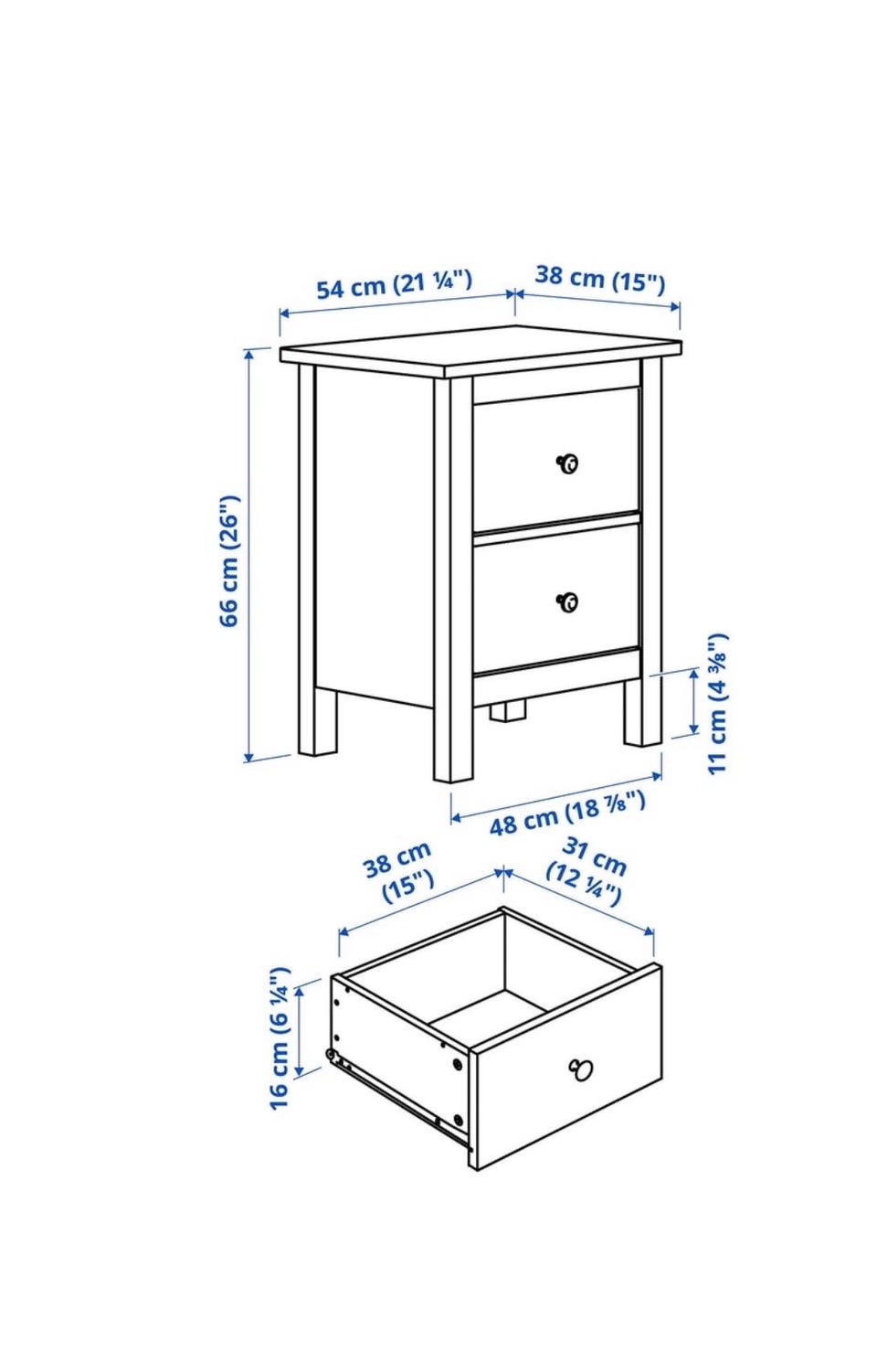 54 cm (21 ¼")
38 cm (15")
66 cm (26")
11 cm (4 ⅜")
48 cm (18 ⅞")
38 cm (15")
31 cm (12 ¼")
16 cm (6 ¼")