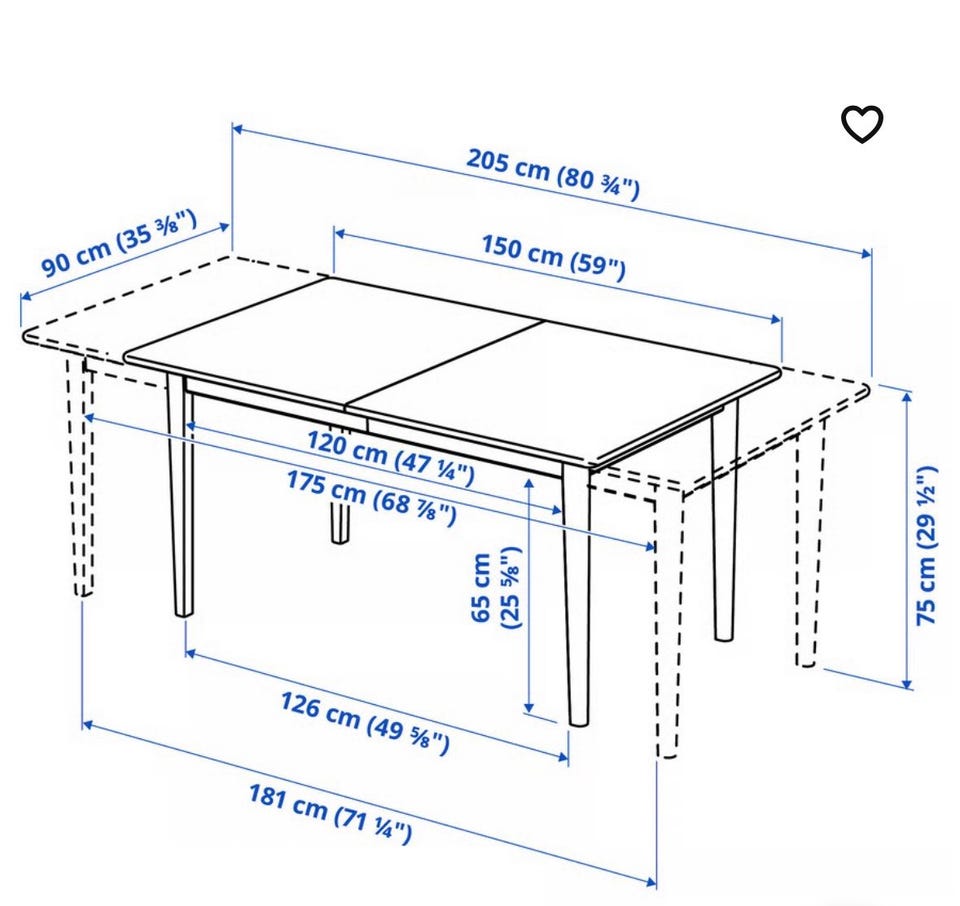 205 cm (80 ¾")

90 cm (35 ⅜")

150 cm (59")

120 cm (47 ¼")

175 cm (68 ⅞")

65 cm (25 ⅝")

75 cm (29 ½")

126 cm (49 ⅝")

181 cm (71 ¼")