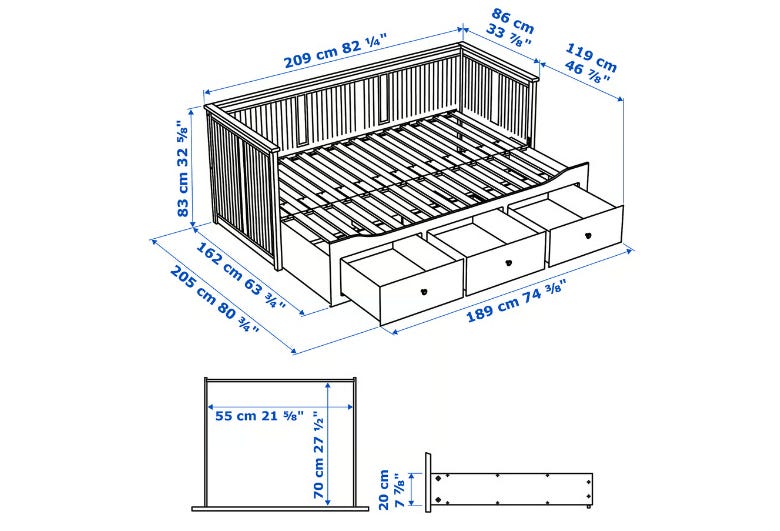 209 cm 82 ¼"
86 cm
33 ⅞"
119 cm
46 ⅞"
83 cm 32 ⅝"
162 cm 63 ¾"
205 cm 80 ¾"
189 cm 74 ⅜"
55 cm 21 ⅝"
70 cm 27 ½"
20 cm
7 ⅞"