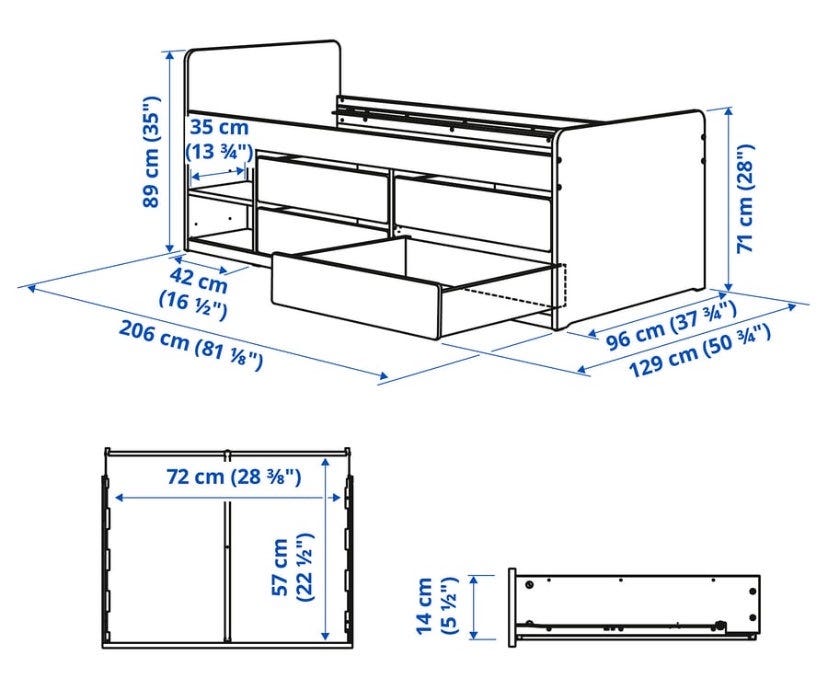 89 cm (35")
35 cm
(13 ¾")
71 cm (28")
42 cm
(16 ½")
206 cm (81 ⅛")
96 cm (37 ¾")
129 cm (50 ¾")
72 cm (28 ⅜")
57 cm
(22 ½")
14 cm
(5 ½")