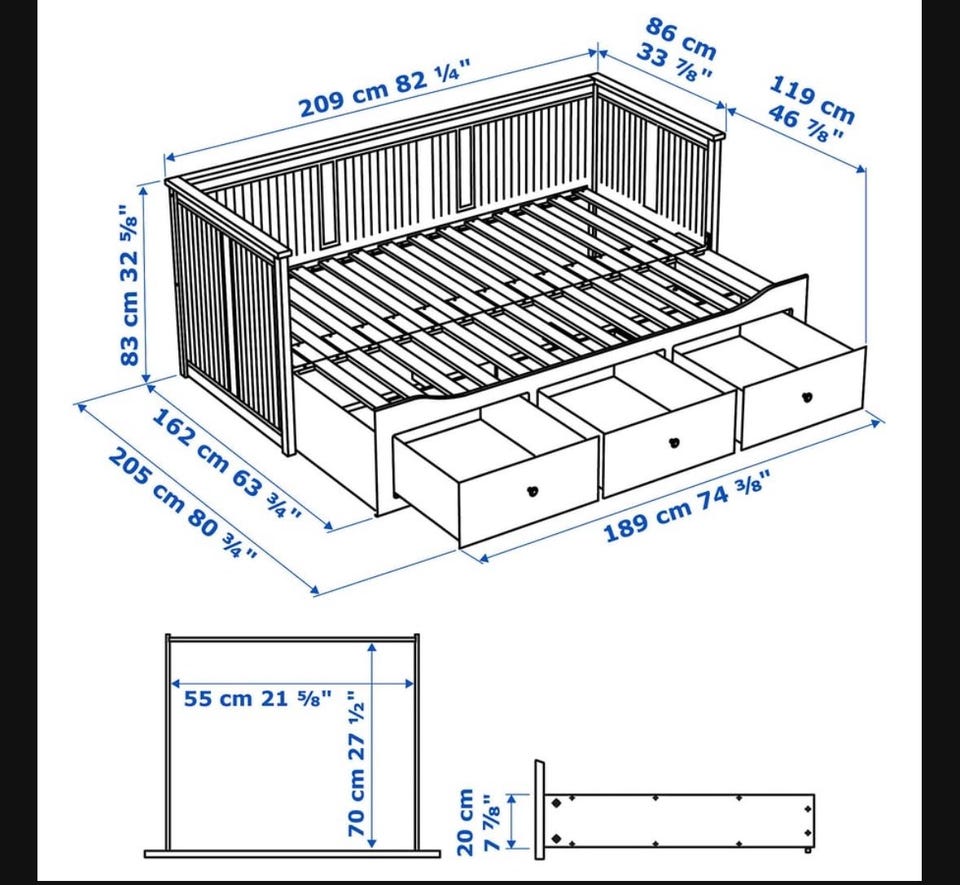 209 cm 82 ¼"

86 cm 33 ⅞"

119 cm 46 ⅞"

83 cm 32 ⅝"

162 cm 63 ¾"

205 cm 80 ¾"

189 cm 74 ⅜"

55 cm 21 ⅝"

70 cm 27 ½"

20 cm 7 ⅞"