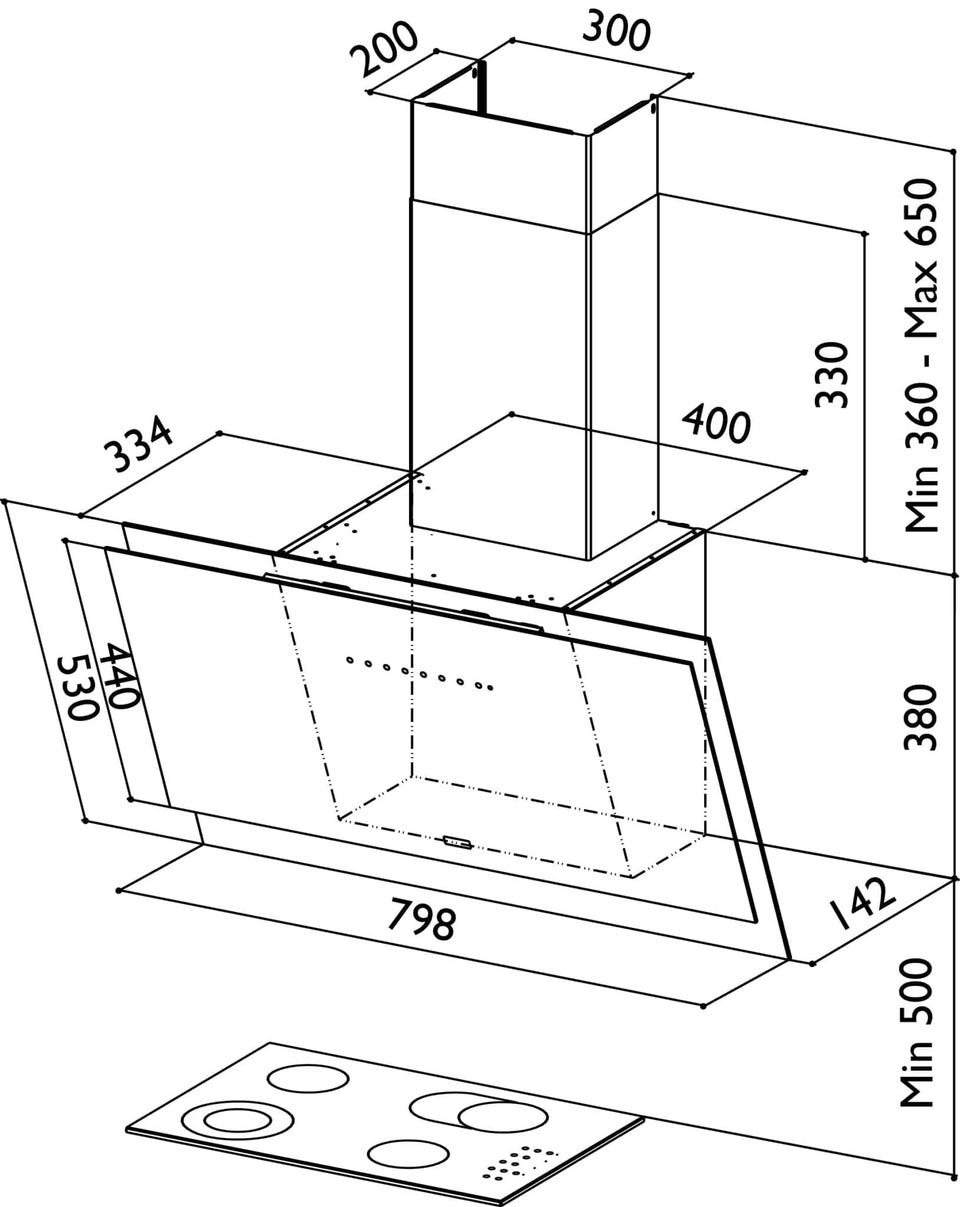 200
300
Min 360 - Max 650
330
334
400
440
530
380
798
142
Min 500