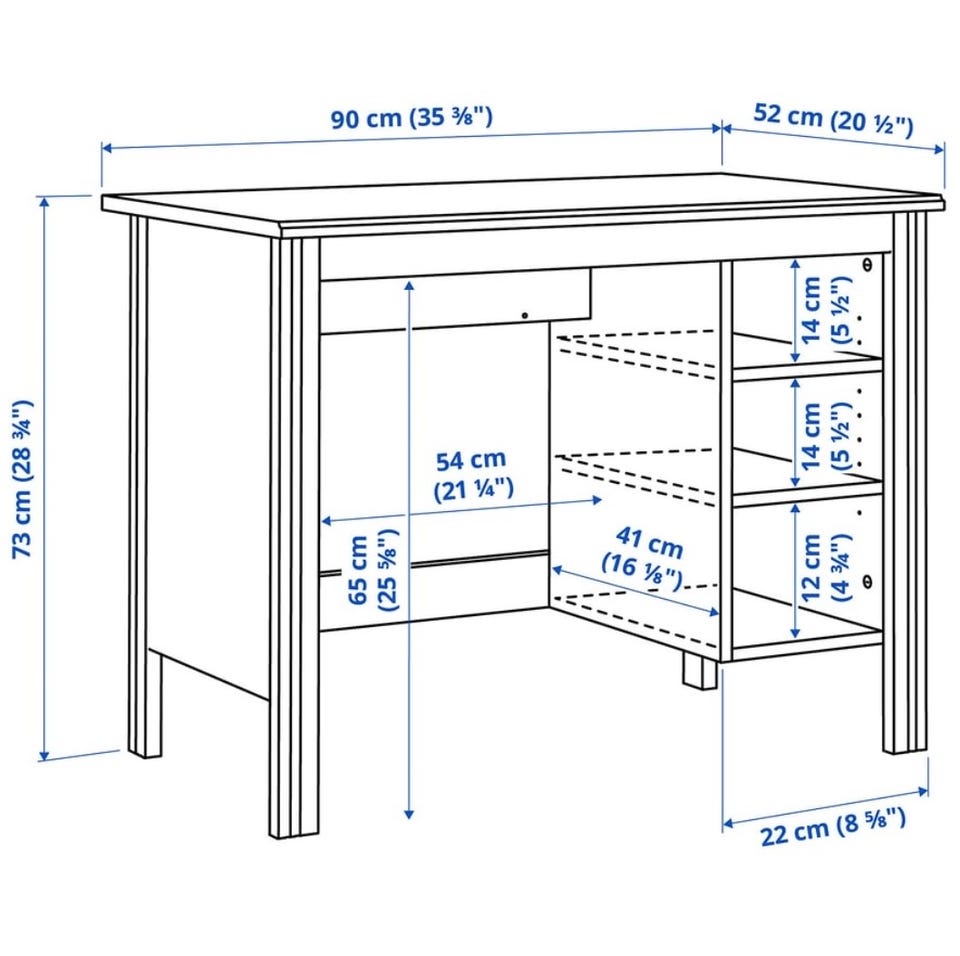 90 cm (35 ⅜")
52 cm (20 ½")
73 cm (28 ¾")
14 cm (5 ½")
14 cm (5 ½")
54 cm (21 ¼")
65 cm (25 ⅝")
41 cm (16 ⅛")
12 cm (4 ¾")
22 cm (8 ⅝")