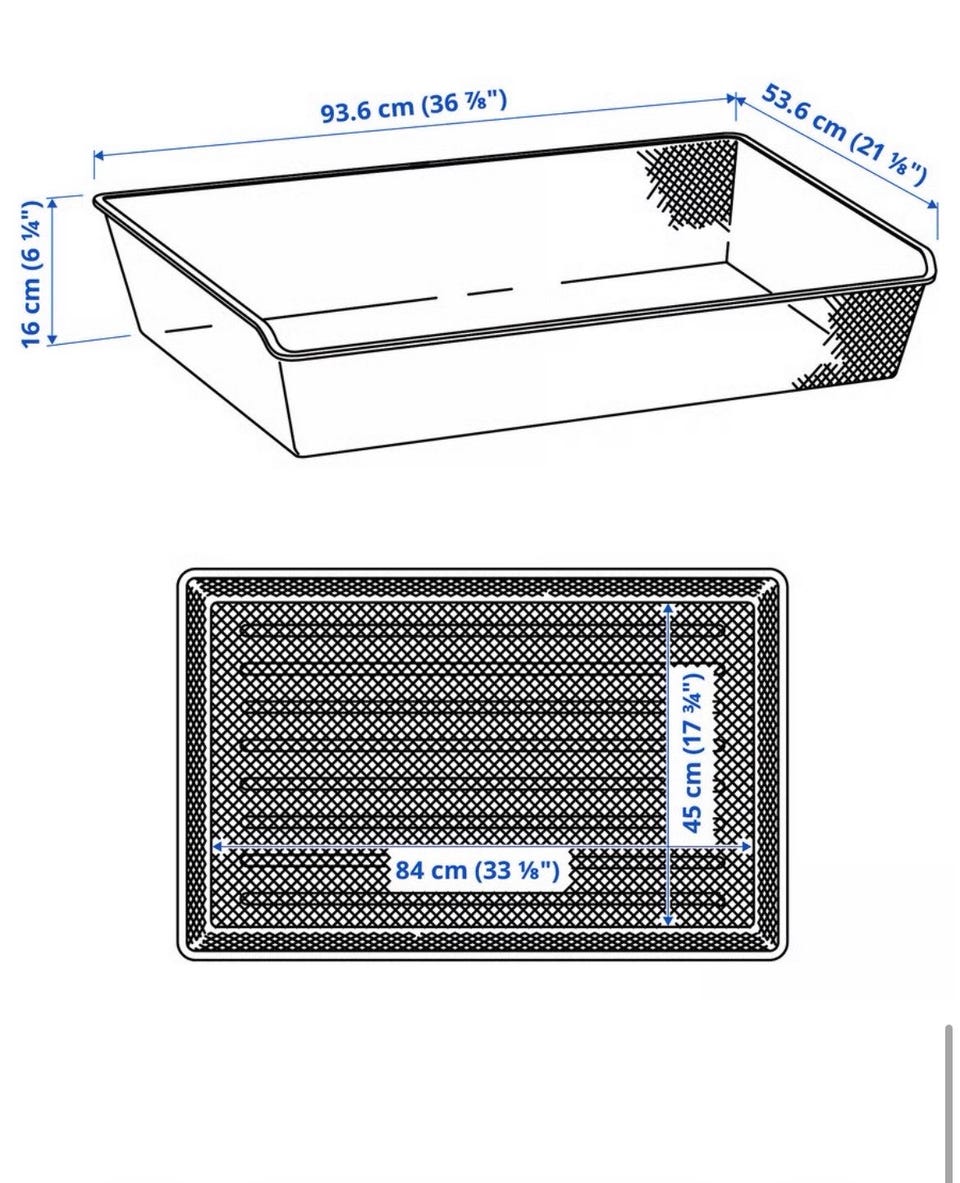 93.6 cm (36 ⅞")

53.6 cm (21 ⅛")

16 cm (6 ¼")

45 cm (17 ¾")

84 cm (33 ⅛")