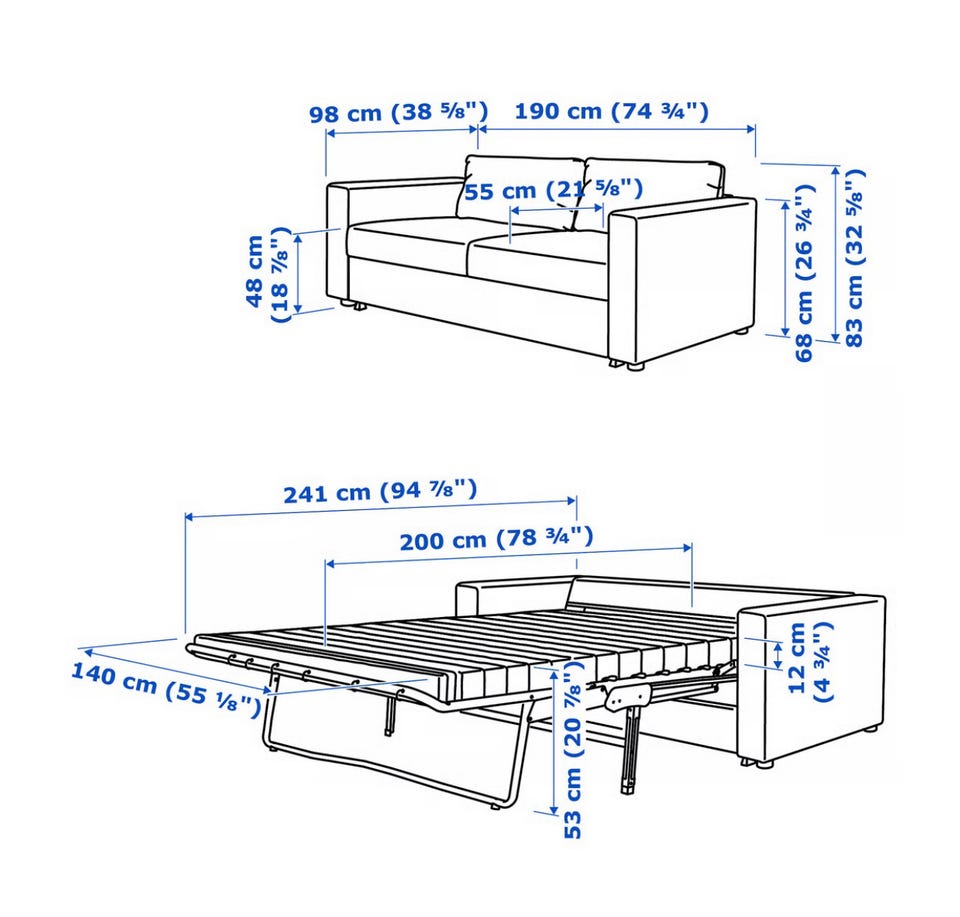 98 cm (38 ⅝")
190 cm (74 ¾")
55 cm (21 ⅝")
48 cm (18 ⅞")
68 cm (26 ¾")
83 cm (32 ⅝")

241 cm (94 ⅞")
200 cm (78 ¾")
140 cm (55 ⅛")
12 cm (4 ¾")
53 cm (20 ⅞")