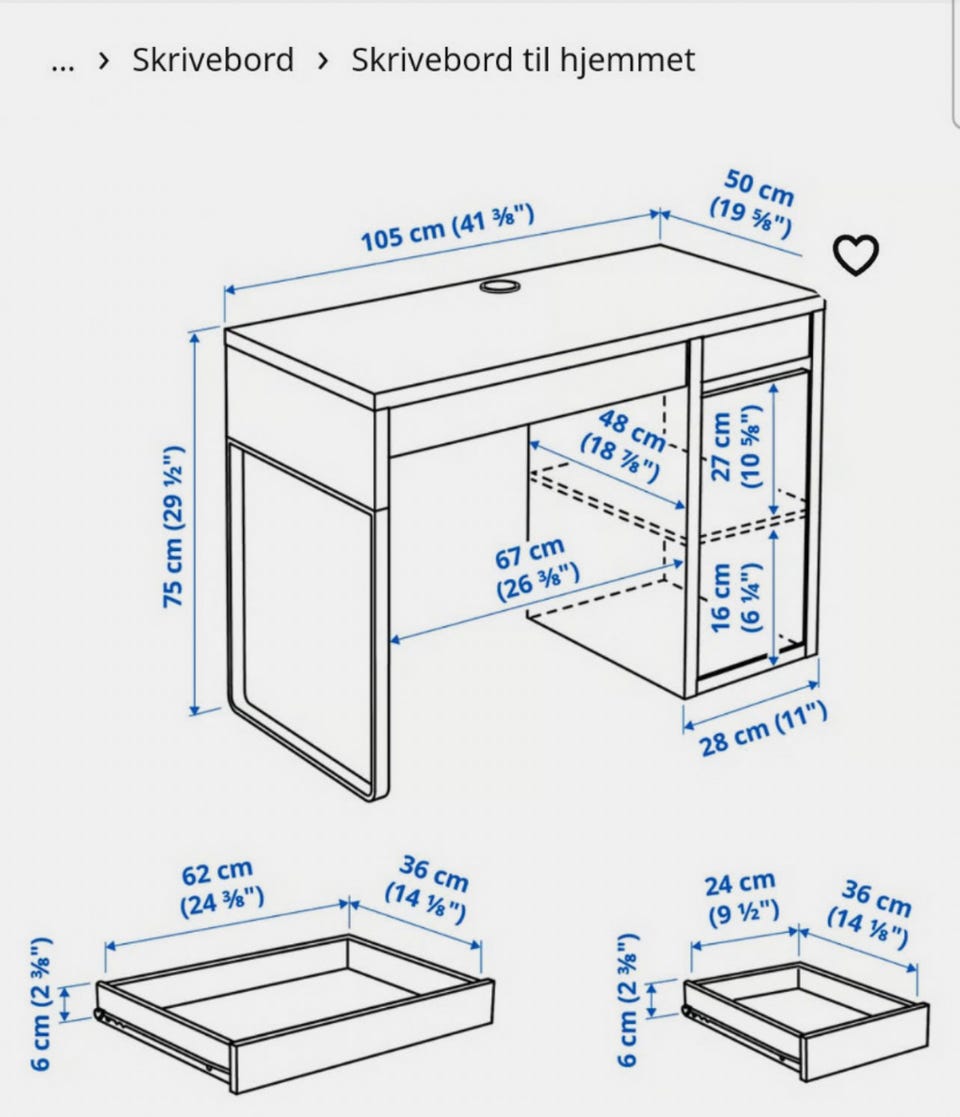 ... › Skrivebord › Skrivebord til hjemmet

105 cm (41 ⅜")
50 cm (19 ⅝")
75 cm (29 ½")
48 cm (18 ⅞")
27 cm (10 ⅝")
67 cm (26 ⅜")
16 cm (6 ¼")
28 cm (11")

62 cm (24 ⅜")
36 cm (14 ⅛")
6 cm (2 ⅜")

24 cm (9 ½")
36 cm (14 ⅛")
6 cm (2 ⅜")