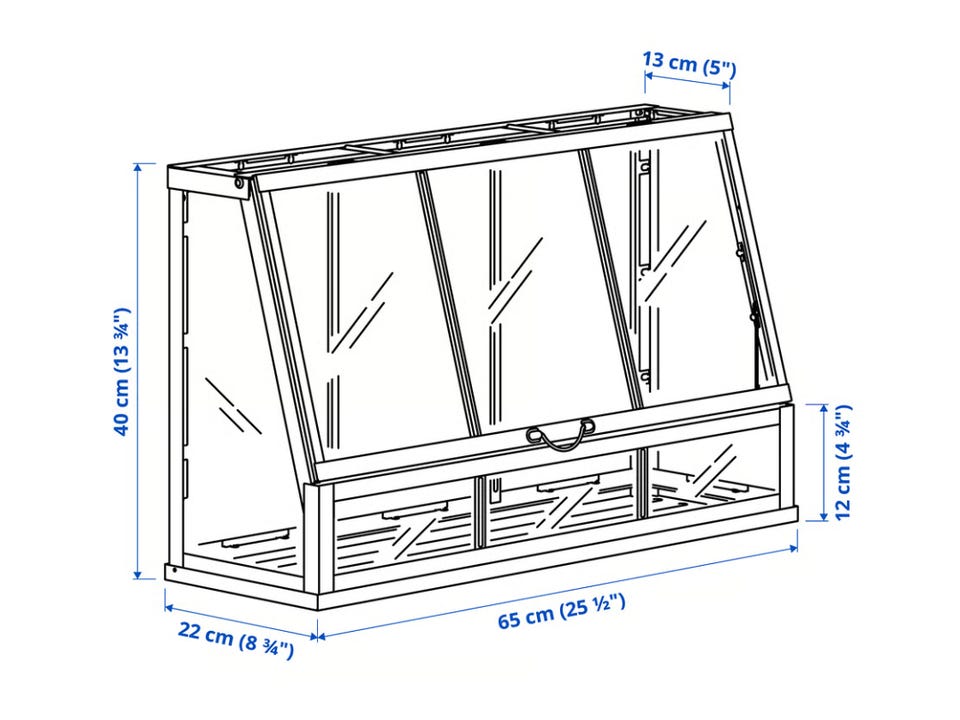 13 cm (5")

40 cm (13 ¾")

12 cm (4 ¾")

22 cm (8 ¾")

65 cm (25 ½")