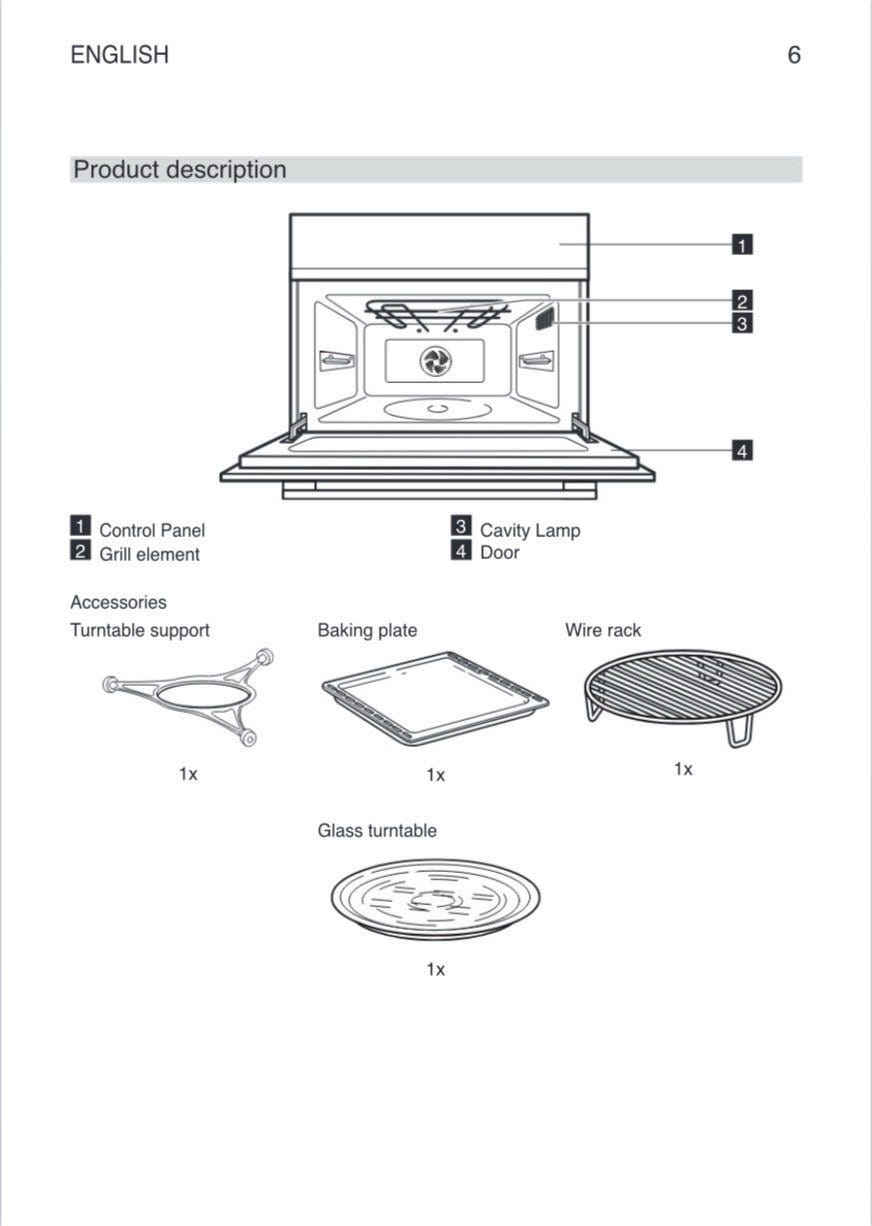 ENGLISH 6

Product description

1
2
3
4

1 Control Panel
2 Grill element
3 Cavity Lamp
4 Door

Accessories

Turntable support

1x

Baking plate

1x

Wire rack

1x

Glass turntable

1x