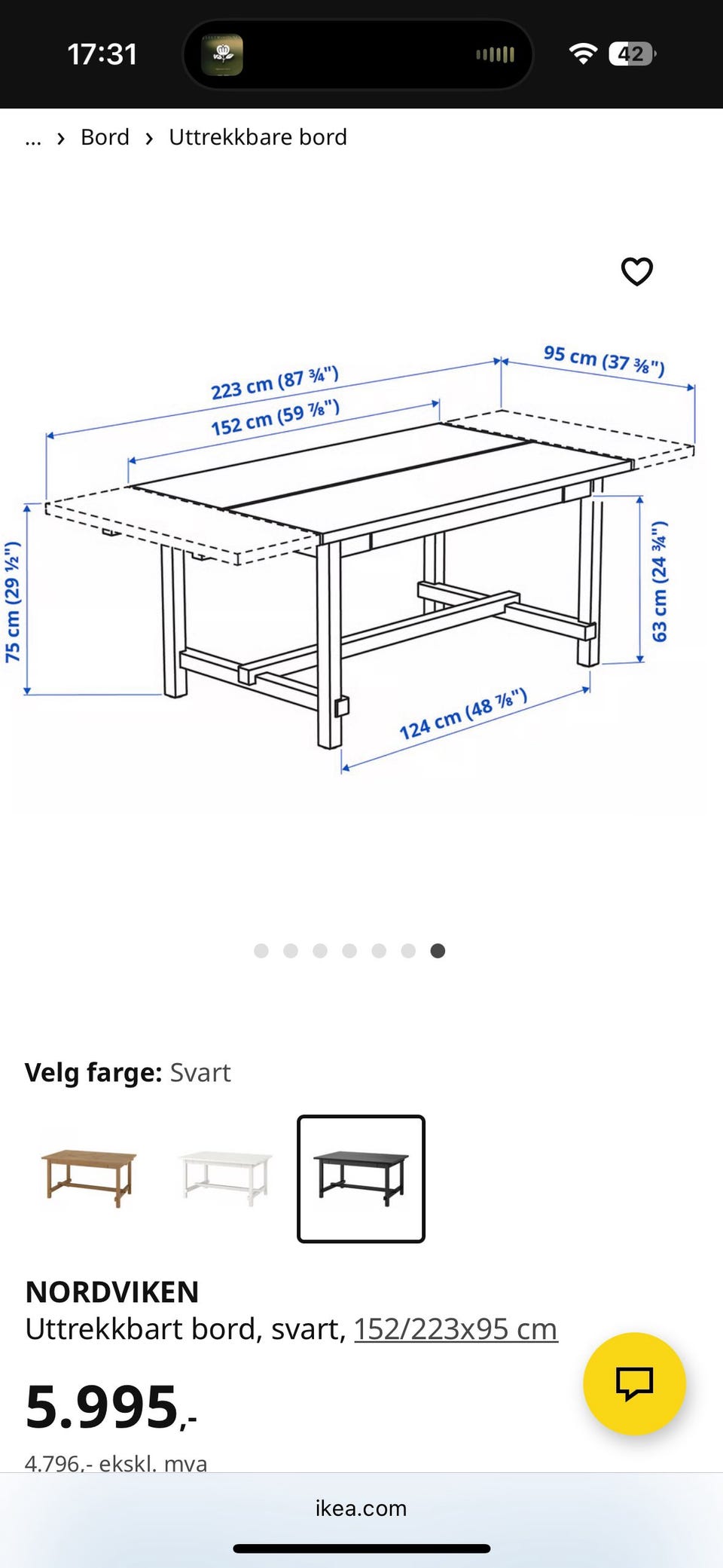 17:31

42

... › Bord › Uttrekkbare bord

223 cm (87 ¾")
152 cm (59 ⅞")
95 cm (37 ⅜")
75 cm (29 ½")
63 cm (24 ¾")
124 cm (48 ⅞")

Velg farge: Svart

NORDVIKEN
Uttrekkbart bord, svart, 152/223x95 cm

5.995,-

4.796,- ekskl. mva

ikea.com