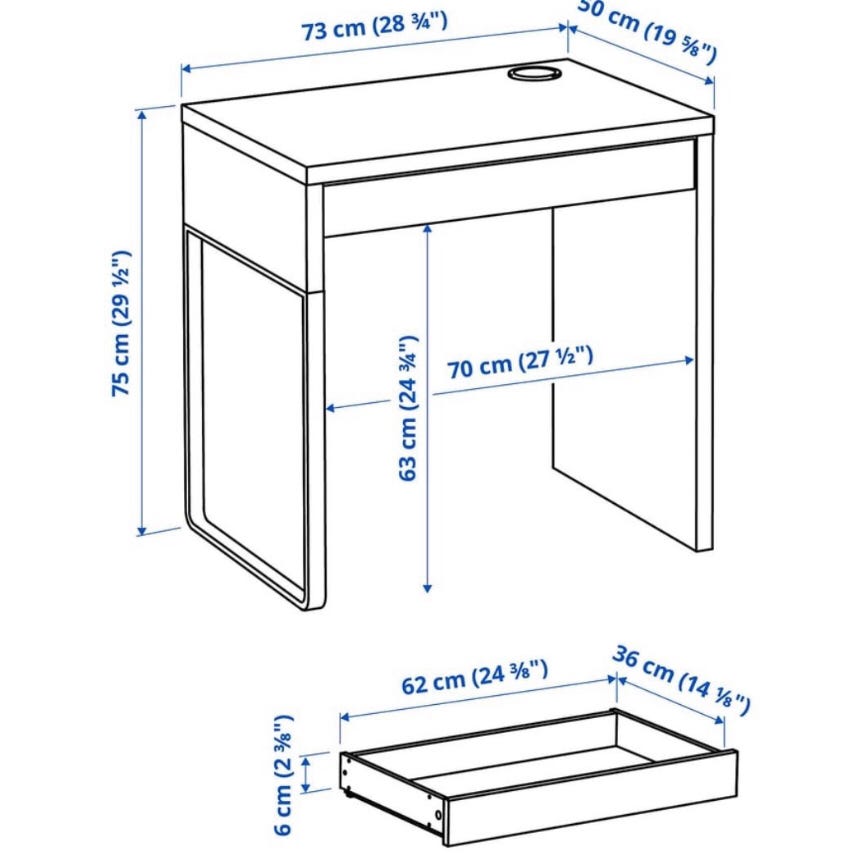 73 cm (28 ¾")

50 cm (19 ⅝")

75 cm (29 ½")

63 cm (24 ¾")

70 cm (27 ½")

62 cm (24 ⅜")

36 cm (14 ⅛")

6 cm (2 ⅜")