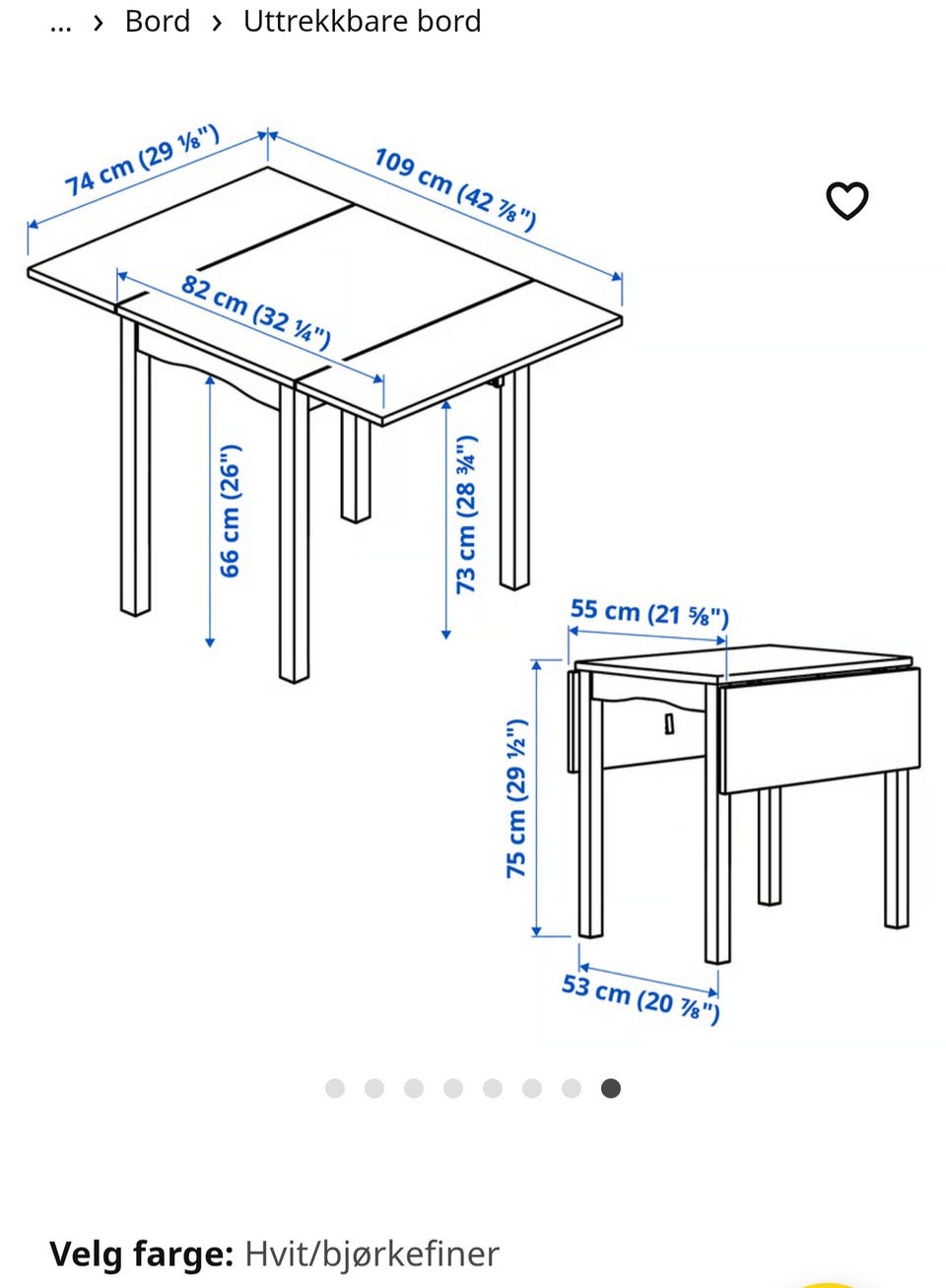 ... › Bord › Uttrekkbare bord

74 cm (29 ⅛")

109 cm (42 ⅞")

82 cm (32 ¼")

66 cm (26")

73 cm (28 ¾")

55 cm (21 ⅝")

75 cm (29 ½")

53 cm (20 ⅞")

**Velg farge:** Hvit/bjørkefiner