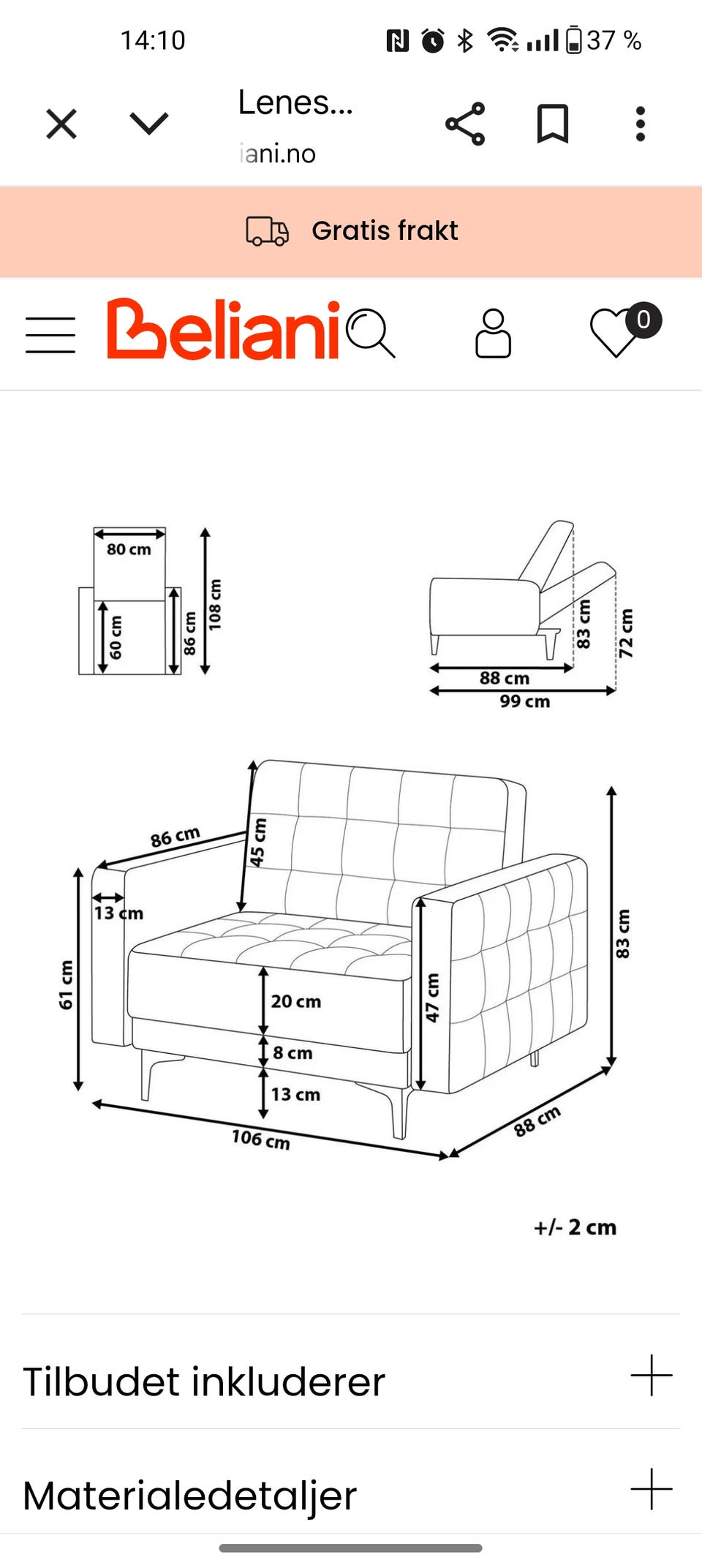 14:10

37 %

Lenes...
iani.no

Gratis frakt

Beliani

0

80 cm
60 cm
86 cm
108 cm

83 cm
72 cm
88 cm
99 cm

86 cm
45 cm
13 cm
61 cm
20 cm
8 cm
13 cm
47 cm
83 cm
106 cm
88 cm

+/- 2 cm

Tilbudet inkluderer

Materialedetaljer