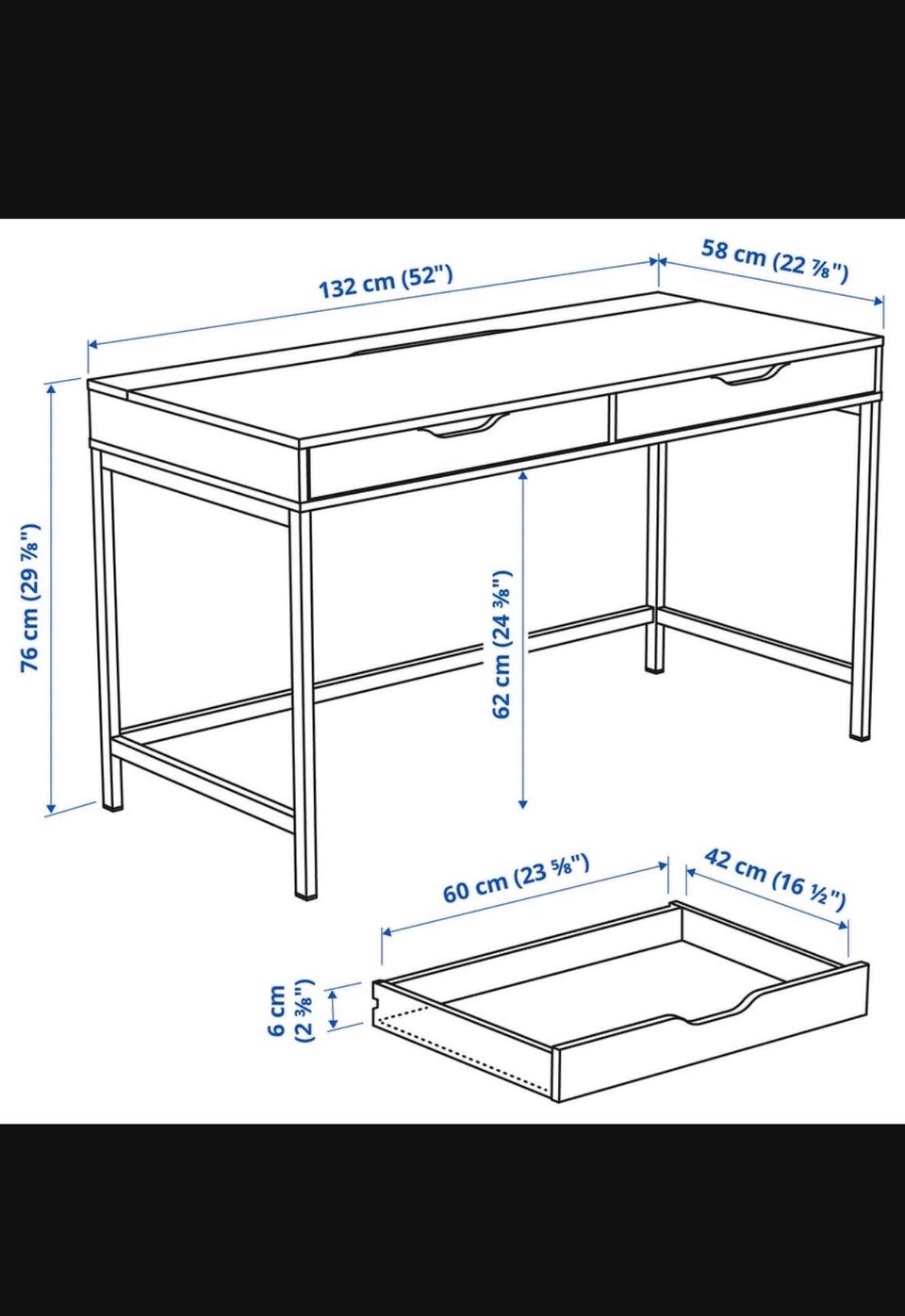 132 cm (52")

58 cm (22 ⅞")

76 cm (29 ⅞")

62 cm (24 ⅜")

60 cm (23 ⅝")

42 cm (16 ½")

6 cm (2 ⅜")