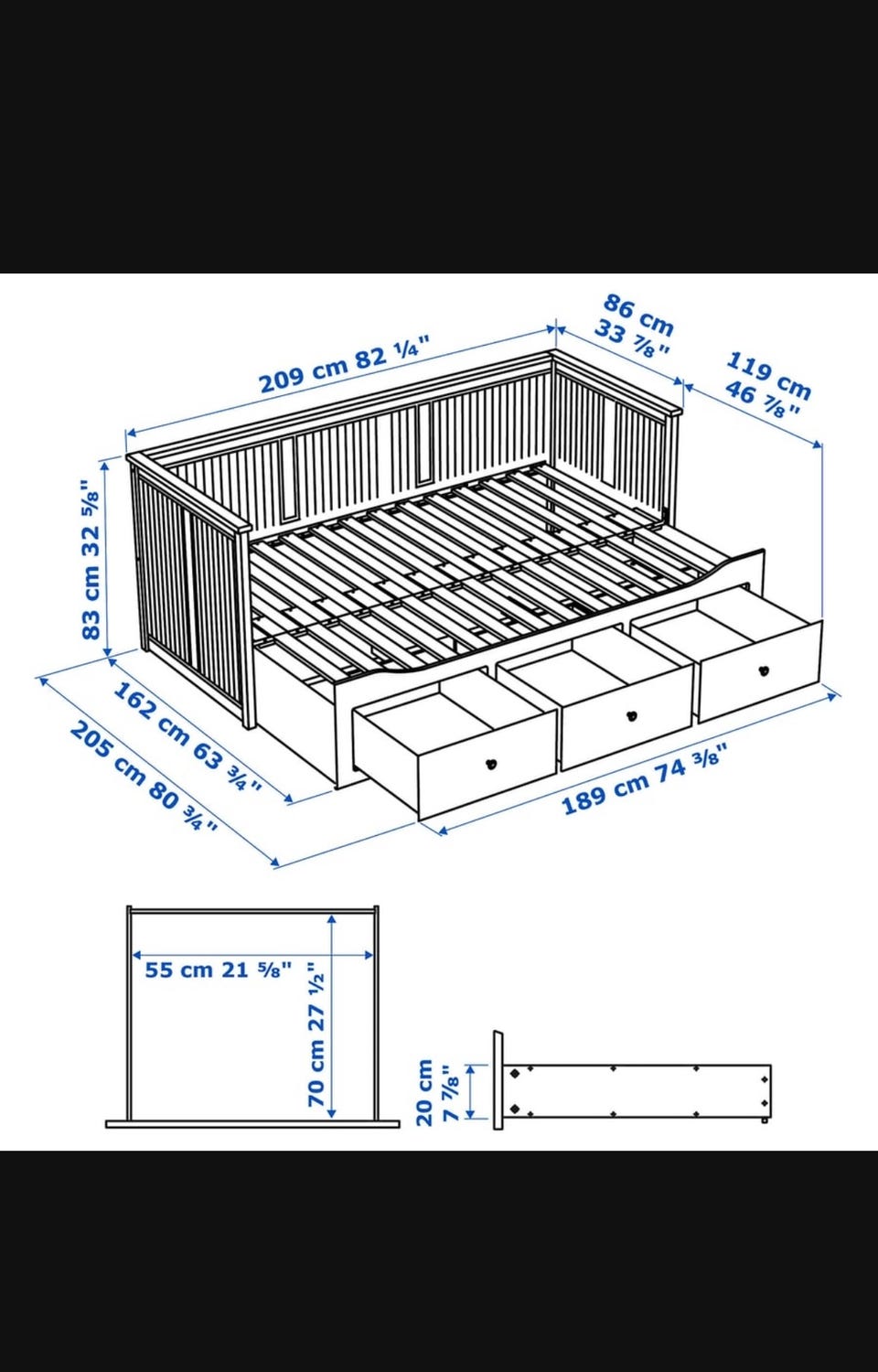 209 cm 82 ¼"

86 cm 33 ⅞"

119 cm 46 ⅞"

83 cm 32 ⅝"

162 cm 63 ¾"

205 cm 80 ¾"

189 cm 74 ⅜"

55 cm 21 ⅝"

70 cm 27 ½"

20 cm 7 ⅞"