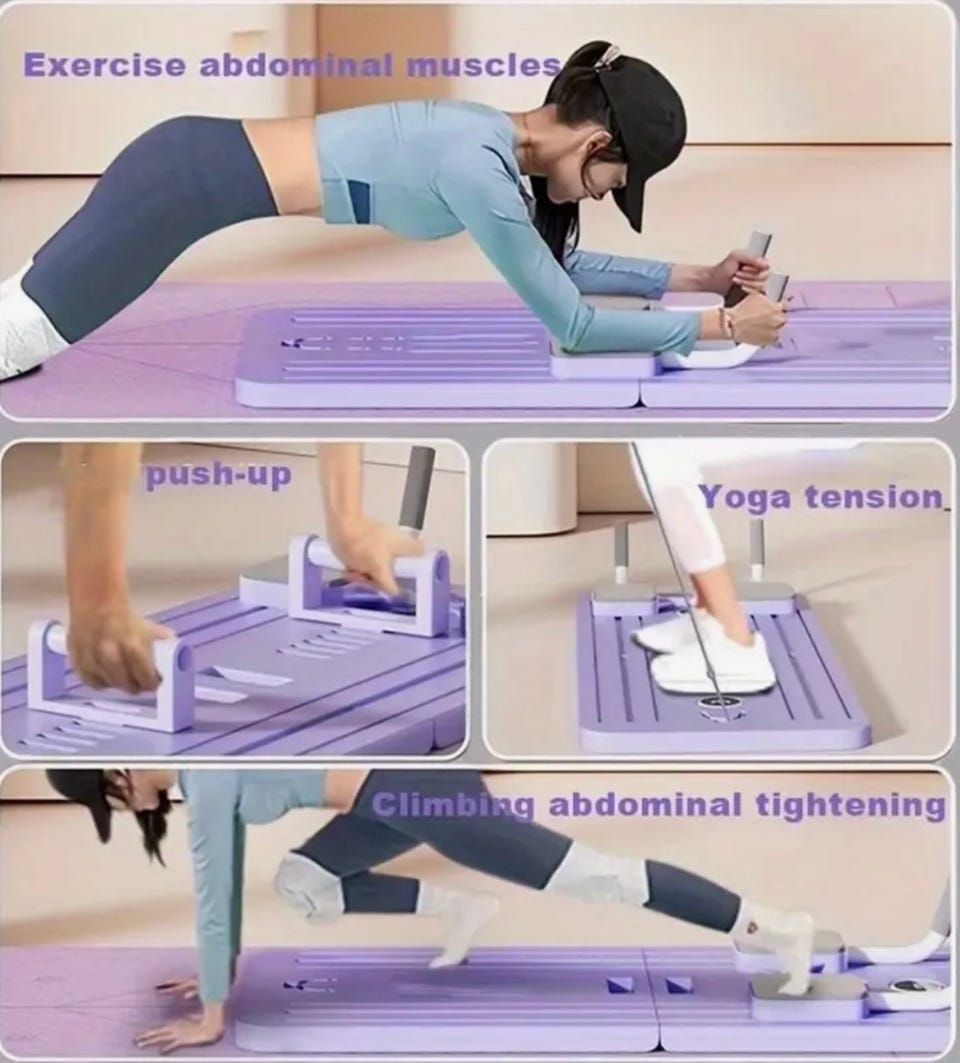 Exercise abdominal muscles

push-up

Yoga tension

Climbing abdominal tightening