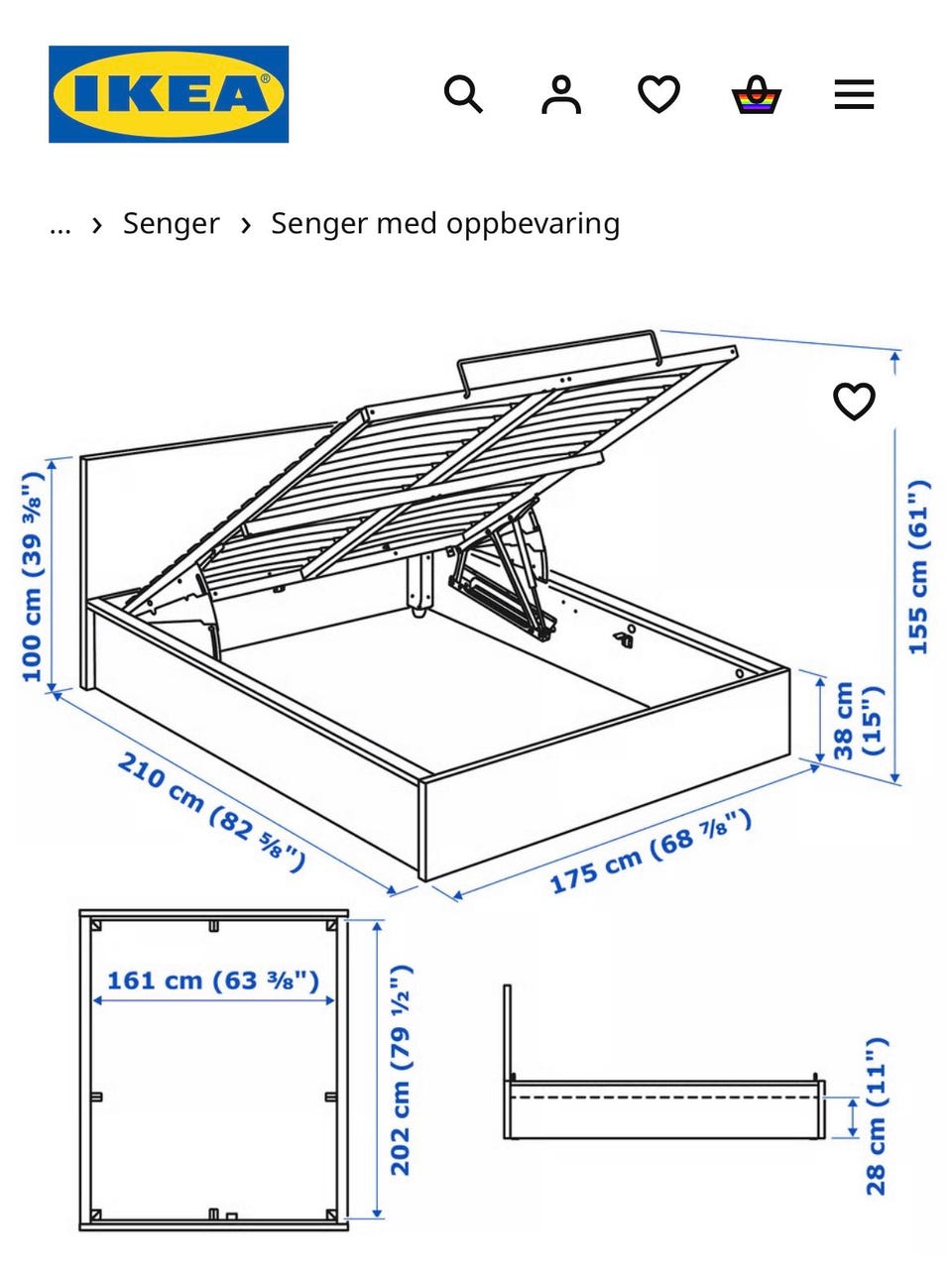 IKEA®

... › Senger › Senger med oppbevaring

100 cm (39 ⅜")

155 cm (61")

38 cm (15")

210 cm (82 ⅝")

175 cm (68 ⅞")

161 cm (63 ⅜")

202 cm (79 ½")

28 cm (11")