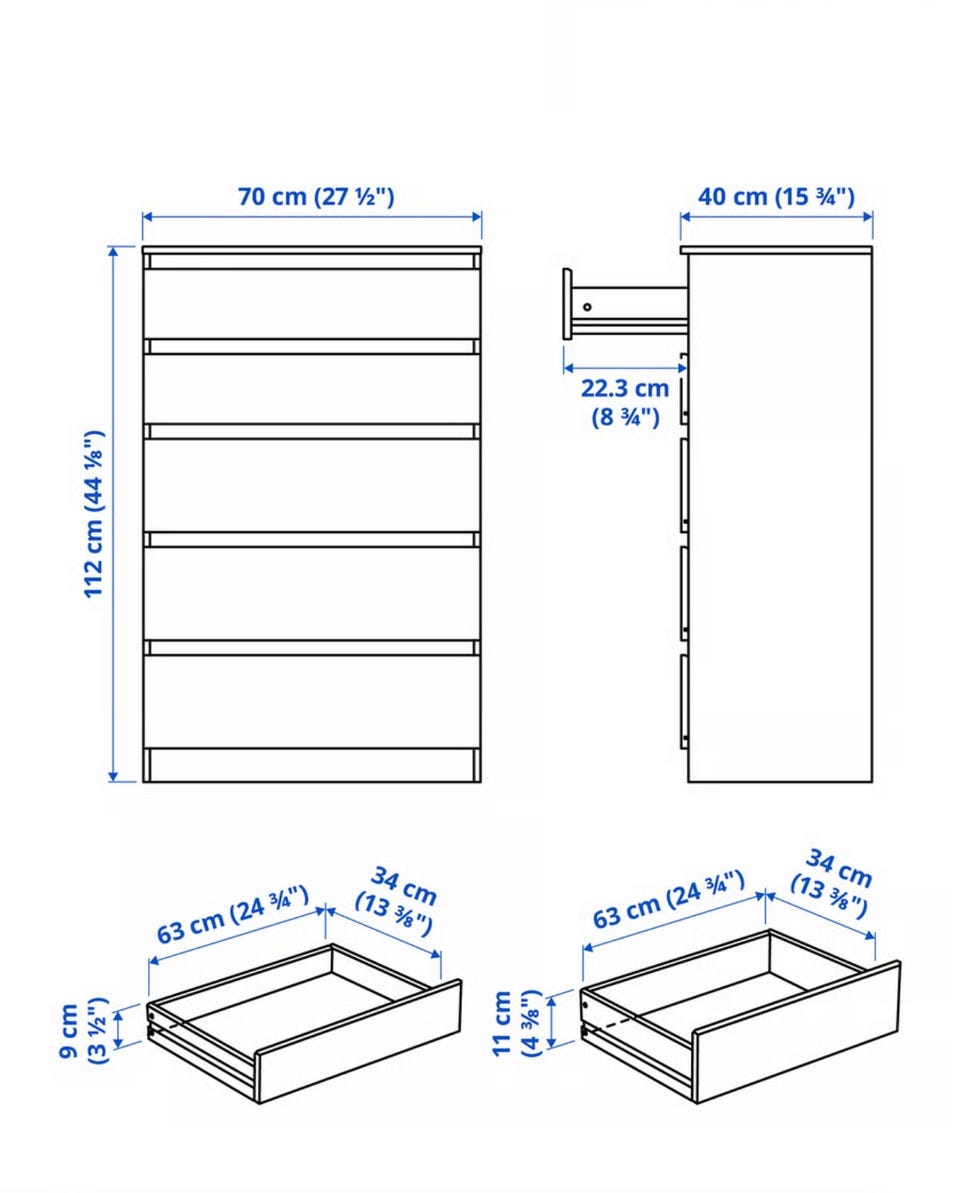 70 cm (27 ½")

40 cm (15 ¾")

112 cm (44 ⅛")

22.3 cm (8 ¾")

63 cm (24 ¾")

34 cm (13 ⅜")

9 cm (3 ½")

63 cm (24 ¾")

34 cm (13 ⅜")

11 cm (4 ⅜")