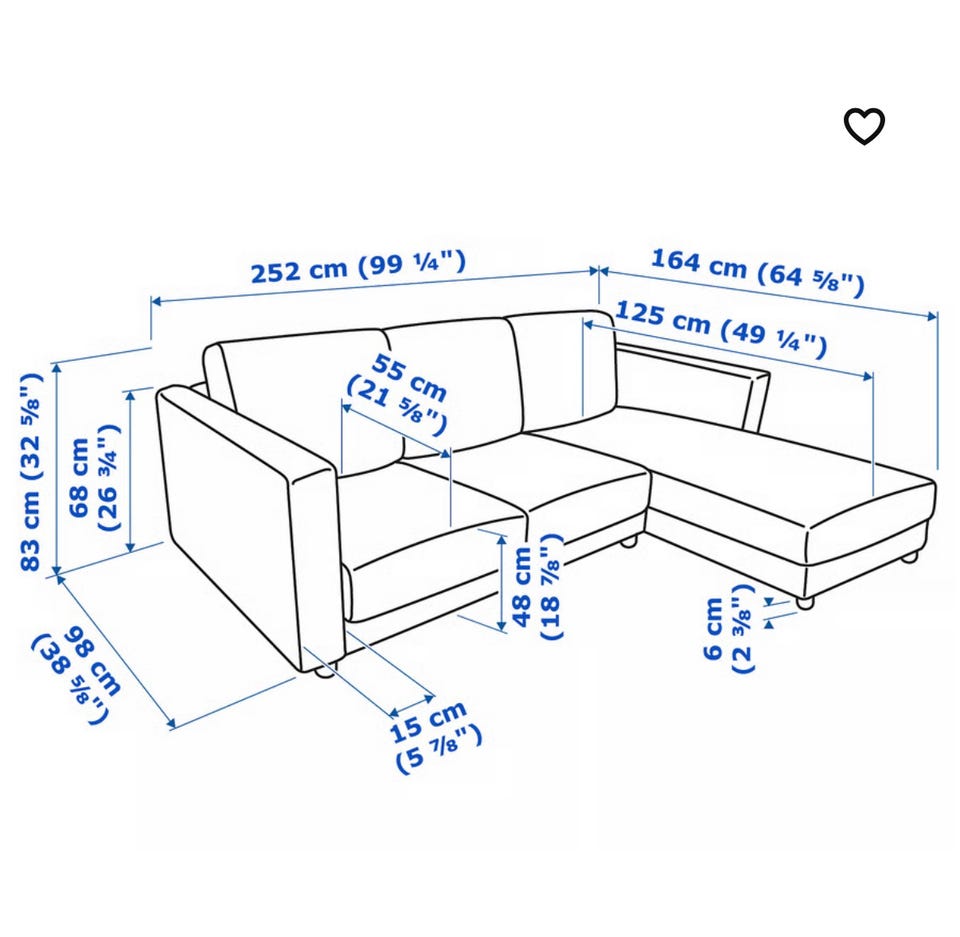 252 cm (99 ¼")
164 cm (64 ⅝")
125 cm (49 ¼")
55 cm (21 ⅝")
83 cm (32 ⅝")
68 cm (26 ¾")
48 cm (18 ⅞")
6 cm (2 ⅜")
98 cm (38 ⅝")
15 cm (5 ⅞")